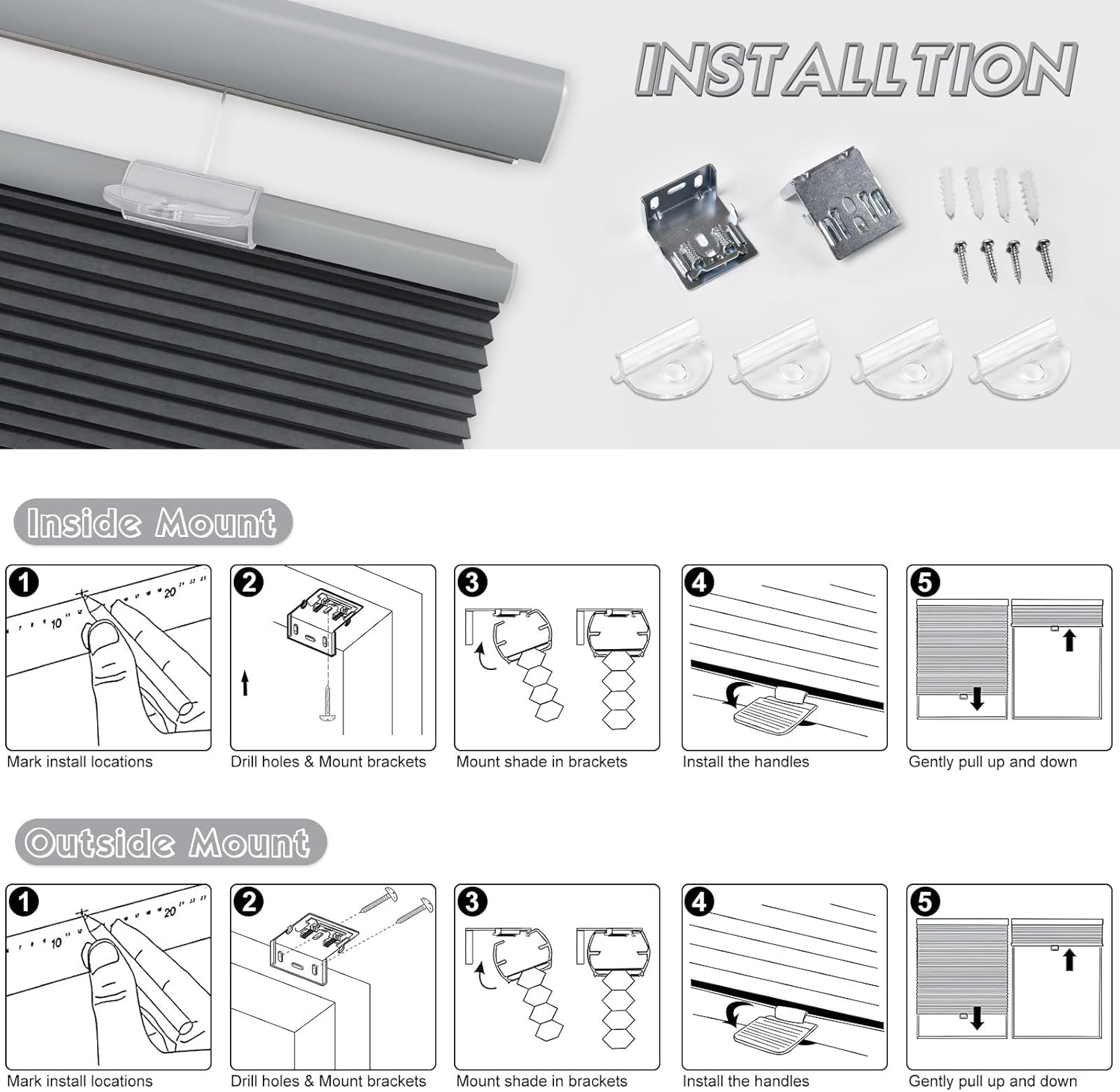 INSTALLTION

Inside Mount

1
10
20
Mark install locations

2
Drill holes & Mount brackets

3
Mount shade in brackets

4
Install the handles

5
Gently pull up and down

Outside Mount

1
10
20
Mark install locations

2
Drill holes & Mount brackets

3
Mount shade in brackets

4
Install the handles

5
Gently pull up and down