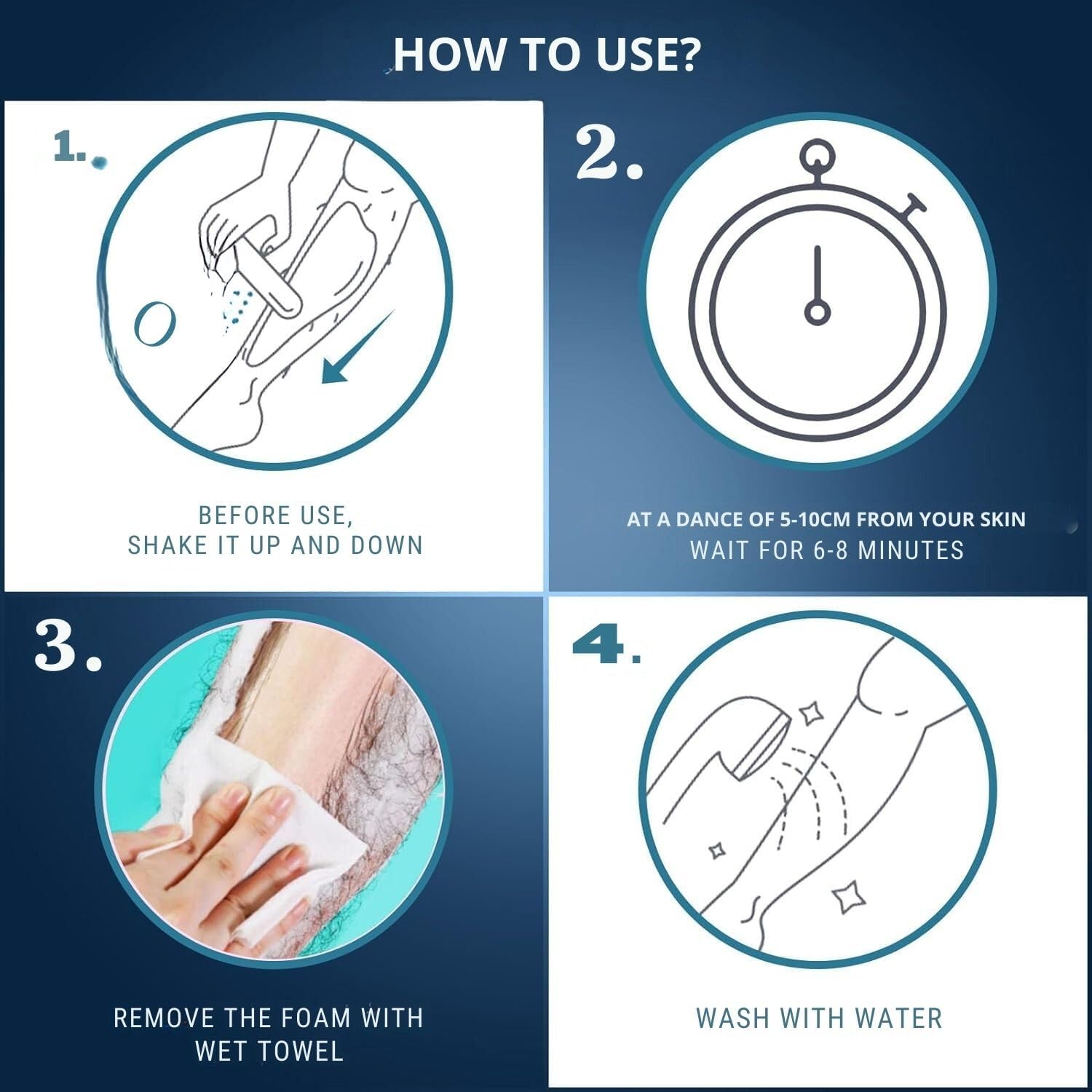 HOW TO USE?

1.

BEFORE USE, SHAKE IT UP AND DOWN

2.

AT A DANCE OF 5-10CM FROM YOUR SKIN
WAIT FOR 6-8 MINUTES

3.

REMOVE THE FOAM WITH WET TOWEL

4.

WASH WITH WATER