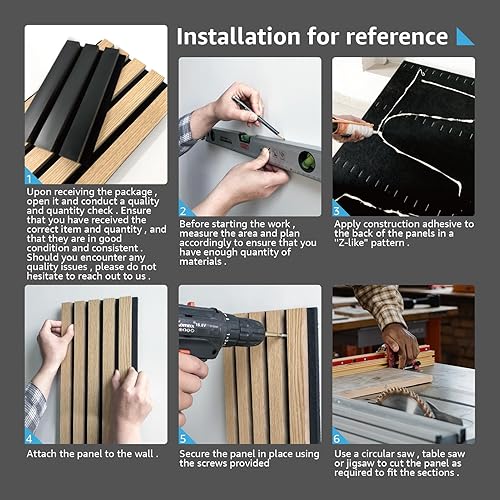 Installation for reference

1
Upon receiving the package , open it and conduct a quality and quantity check . Ensure that you have received the correct item and quantity , and that they are in good condition and consistent . Should you encounter any quality issues , please do not hesitate to reach out to us .

2
Before starting the work , measure the area and plan accordingly to ensure that you have enough quantity of materials .

3
Apply construction adhesive to the back of the panels in a "Z-like" pattern .

4
Attach the panel to the wall .

5
Secure the panel in place using the screws provided

6
Use a circular saw , table saw or jigsaw to cut the panel as required to fit the sections .