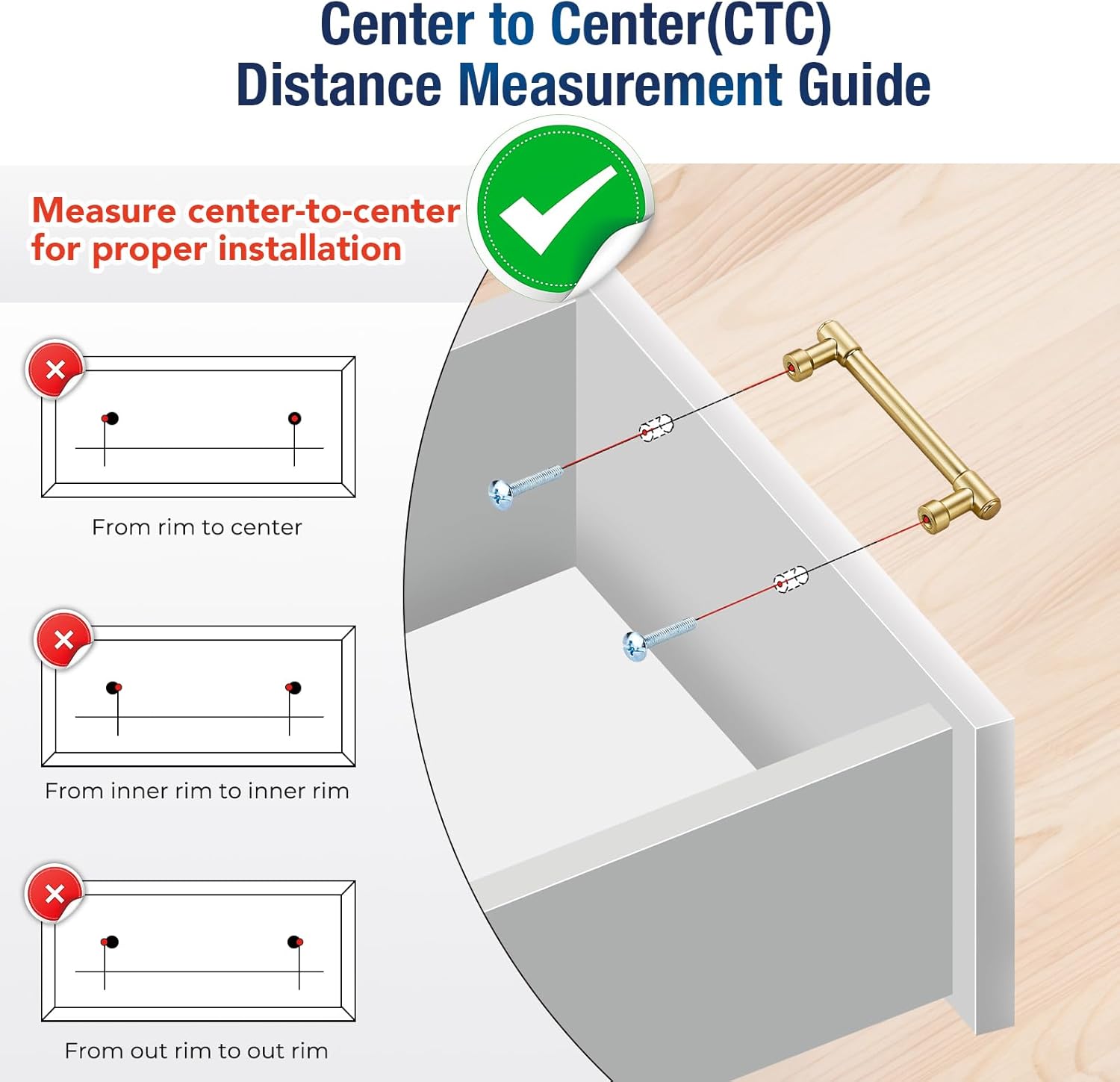 Center to Center(CTC)
Distance Measurement Guide

Measure center-to-center for proper installation

From rim to center

From inner rim to inner rim

From out rim to out rim