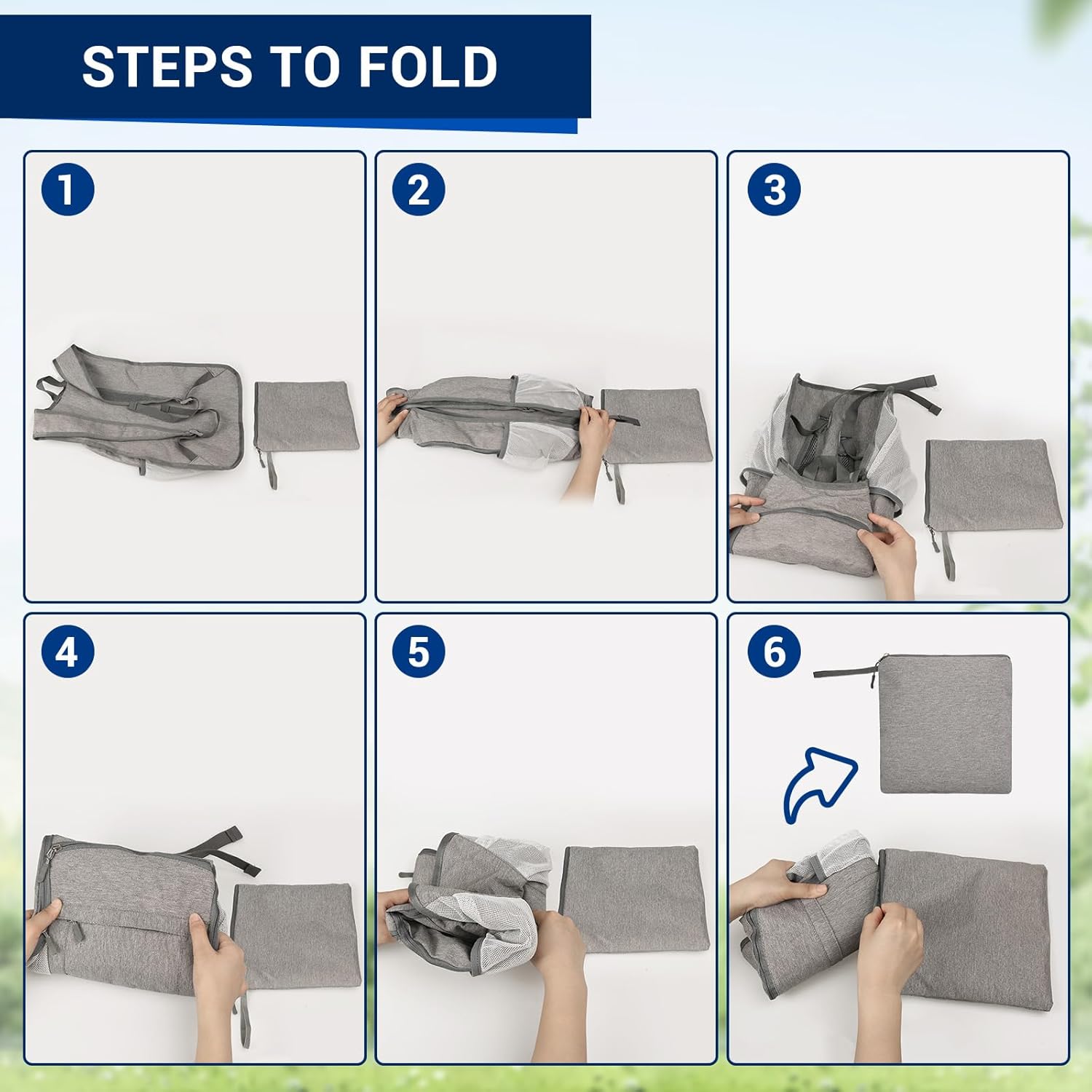 STEPS TO FOLD

1

2

3

4

5

6