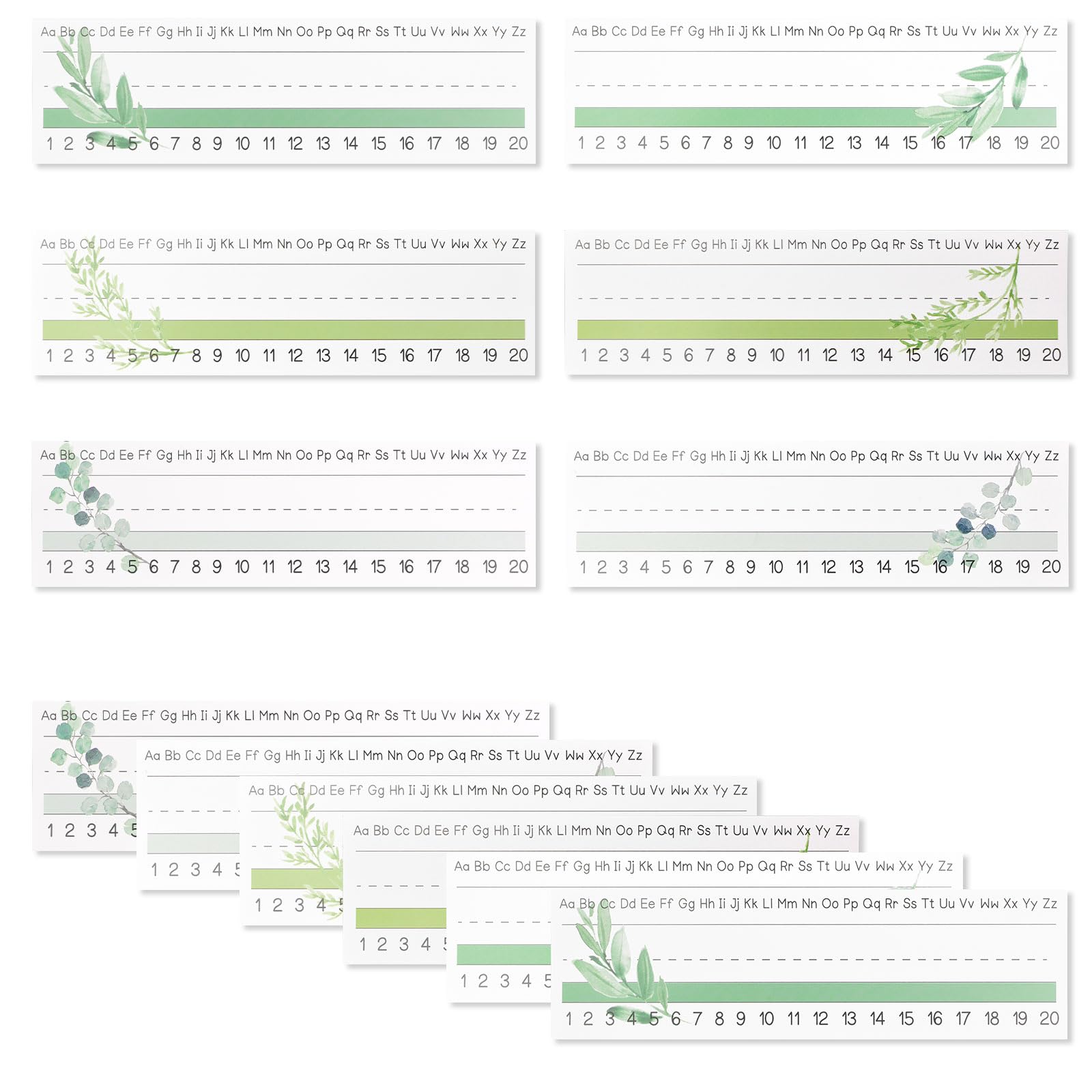 Aa Bb Cc Dd Ee Ff Gg Hh Ii Jj Kk Ll Mm Nn Oo Pp Qq Rr Ss Tt Uu Vv Ww Xx Yy Zz
1 2 3 4 5 6 7 8 9 10 11 12 13 14 15 16 17 18 19 20

Aa Bb Cc Dd Ee Ff Gg Hh Ii Jj Kk Ll Mm Nn Oo Pp Qq Rr Ss Tt Uu Vv Ww Xx Yy Zz
1 2 3 4 5 6 7 8 9 10 11 12 13 14 15 16 17 18 19 20

Aa Bb Cc Dd Ee Ff Gg Hh Ii Jj Kk Ll Mm Nn Oo Pp Qq Rr Ss Tt Uu Vv Ww Xx Yy Zz
1 2 3 4 5 6 7 8 9 10 11 12 13 14 15 16 17 18 19 20

Aa Bb Cc Dd Ee Ff Gg Hh Ii Jj Kk Ll Mm Nn Oo Pp Qq Rr Ss Tt Uu Vv Ww Xx Yy Zz
1 2 3 4 5 6 7 8 9 10 11 12 13 14 15 16 17 18 19 20

Aa Bb Cc Dd Ee Ff Gg Hh Ii Jj Kk Ll Mm Nn Oo Pp Qq Rr Ss Tt Uu Vv Ww Xx Yy Zz
1 2 3 4 5 6 7 8 9 10 11 12 13 14 15 16 17 18 19 20

Aa Bb Cc Dd Ee Ff Gg Hh Ii Jj Kk Ll Mm Nn Oo Pp Qq Rr Ss Tt Uu Vv Ww Xx Yy Zz
1 2 3 4 5 6 7 8 9 10 11 12 13 14 15 16 17 18 19 20

Aa Bb Cc Dd Ee Ff Gg Hh Ii Jj Kk Ll Mm Nn Oo Pp Qq Rr Ss Tt Uu Vv Ww Xx Yy Zz
1 2 3 4 5

Aa Bb Cc Dd Ee Ff Gg Hh Ii Jj Kk Ll Mm Nn Oo Pp Qq Rr Ss Tt Uu Vv Ww Xx Yy Zz
1 2 3 4 5

Aa Bb Cc Dd Ee Ff Gg Hh Ii Jj Kk Ll Mm Nn Oo Pp Qq Rr Ss Tt Uu Vv Ww Xx Yy Zz
1 2 3 4 5

Aa Bb Cc Dd Ee Ff Gg Hh Ii Jj Kk Ll Mm Nn Oo Pp Qq Rr Ss Tt Uu Vv Ww Xx Yy Zz
1 2 3 4 5

Aa Bb Cc Dd Ee Ff Gg Hh Ii Jj Kk Ll Mm Nn Oo Pp Qq Rr Ss Tt Uu Vv Ww Xx Yy Zz
1 2 3 4 5

Aa Bb Cc Dd Ee Ff Gg Hh Ii Jj Kk Ll Mm Nn Oo Pp Qq Rr Ss Tt Uu Vv Ww Xx Yy Zz
1 2 3 4 5 6 7 8 9 10 11 12 13 14 15 16 17 18 19 20