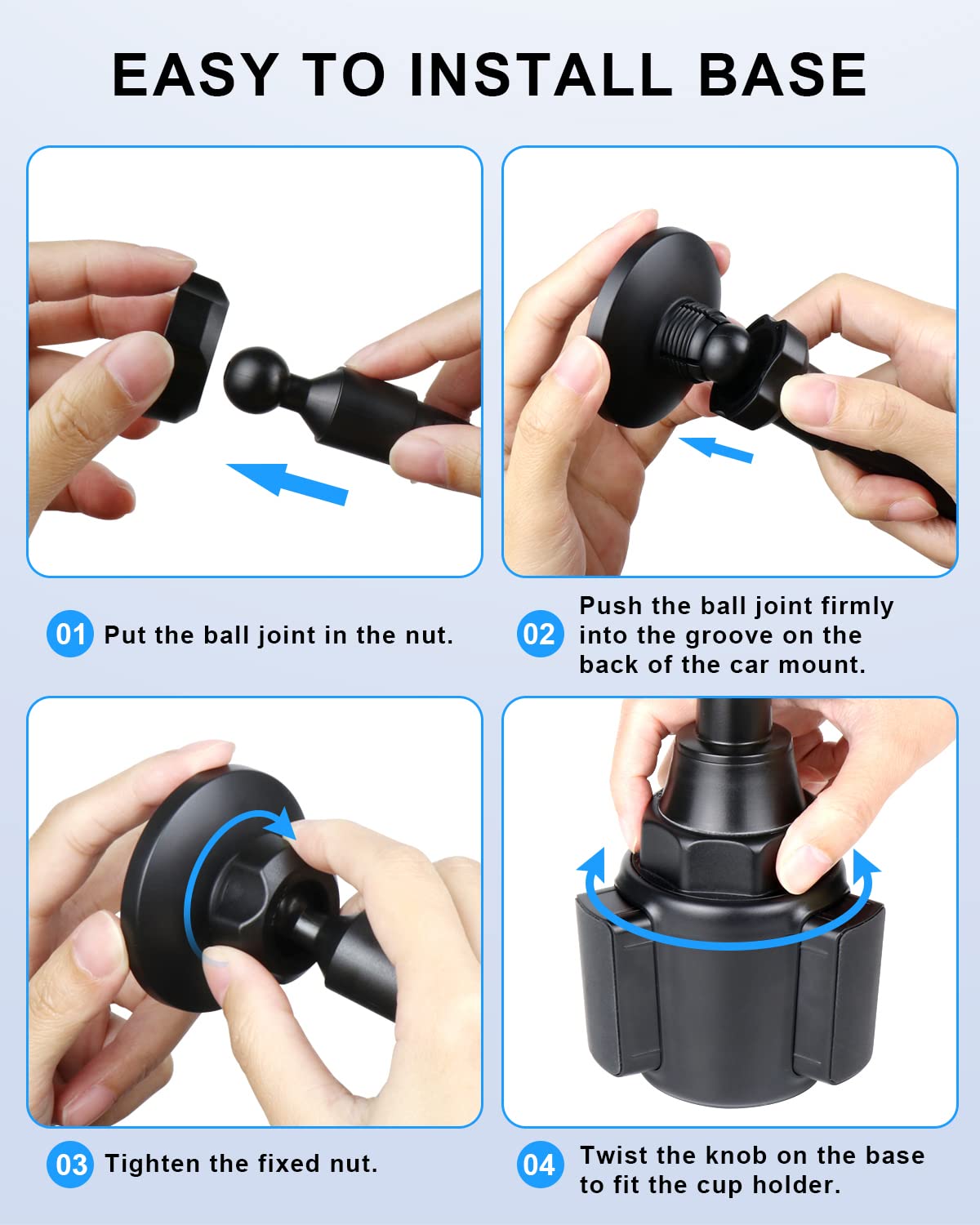 EASY TO INSTALL BASE

01 Put the ball joint in the nut.

02 Push the ball joint firmly into the groove on the back of the car mount.

03 Tighten the fixed nut.

04 Twist the knob on the base to fit the cup holder.