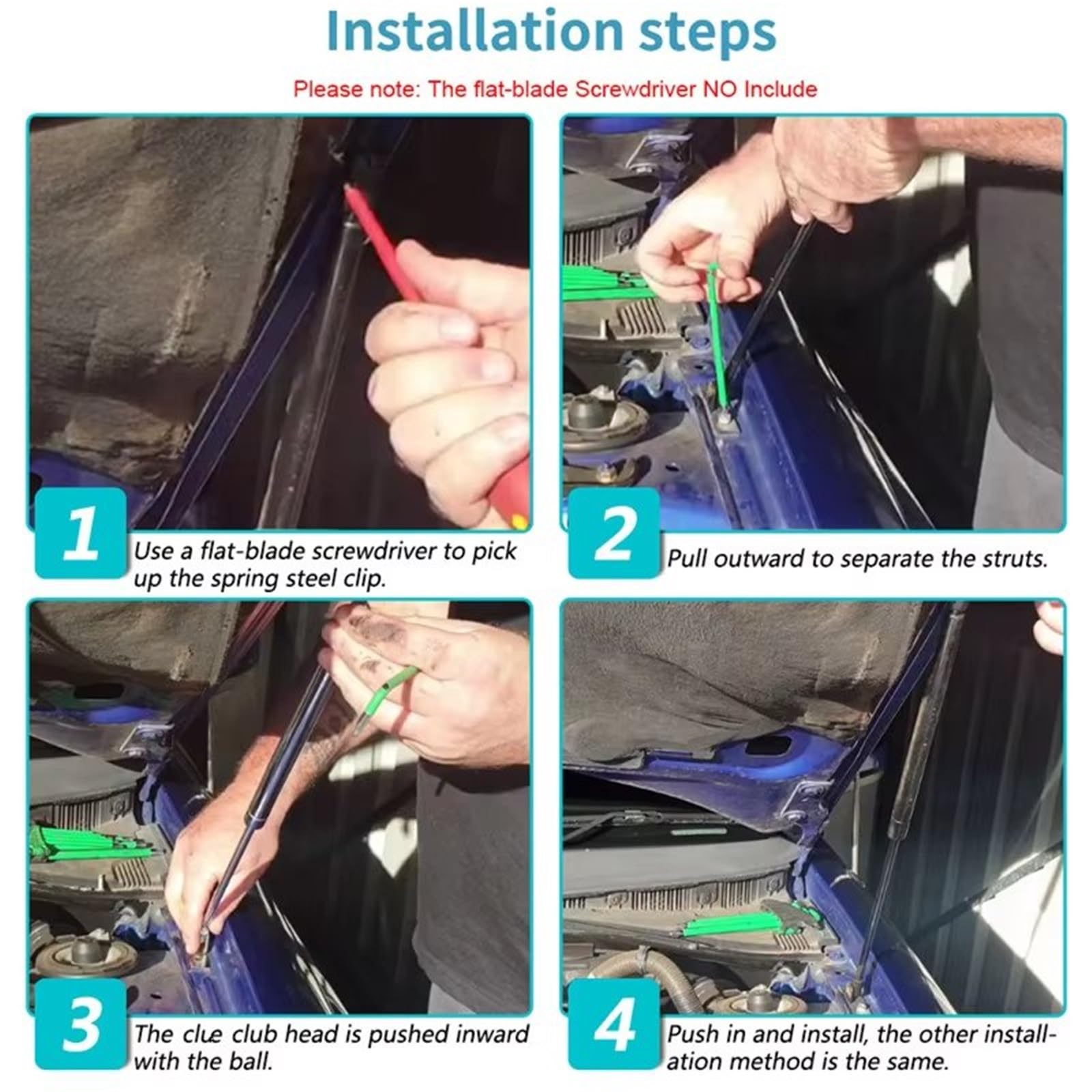 Installation steps

Please note: The flat-blade Screwdriver NO Include

1

Use a flat-blade screwdriver to pick up the spring steel clip.

2

Pull outward to separate the struts.

3

The clue club head is pushed inward with the ball.

4

Push in and install, the other installation method is the same.