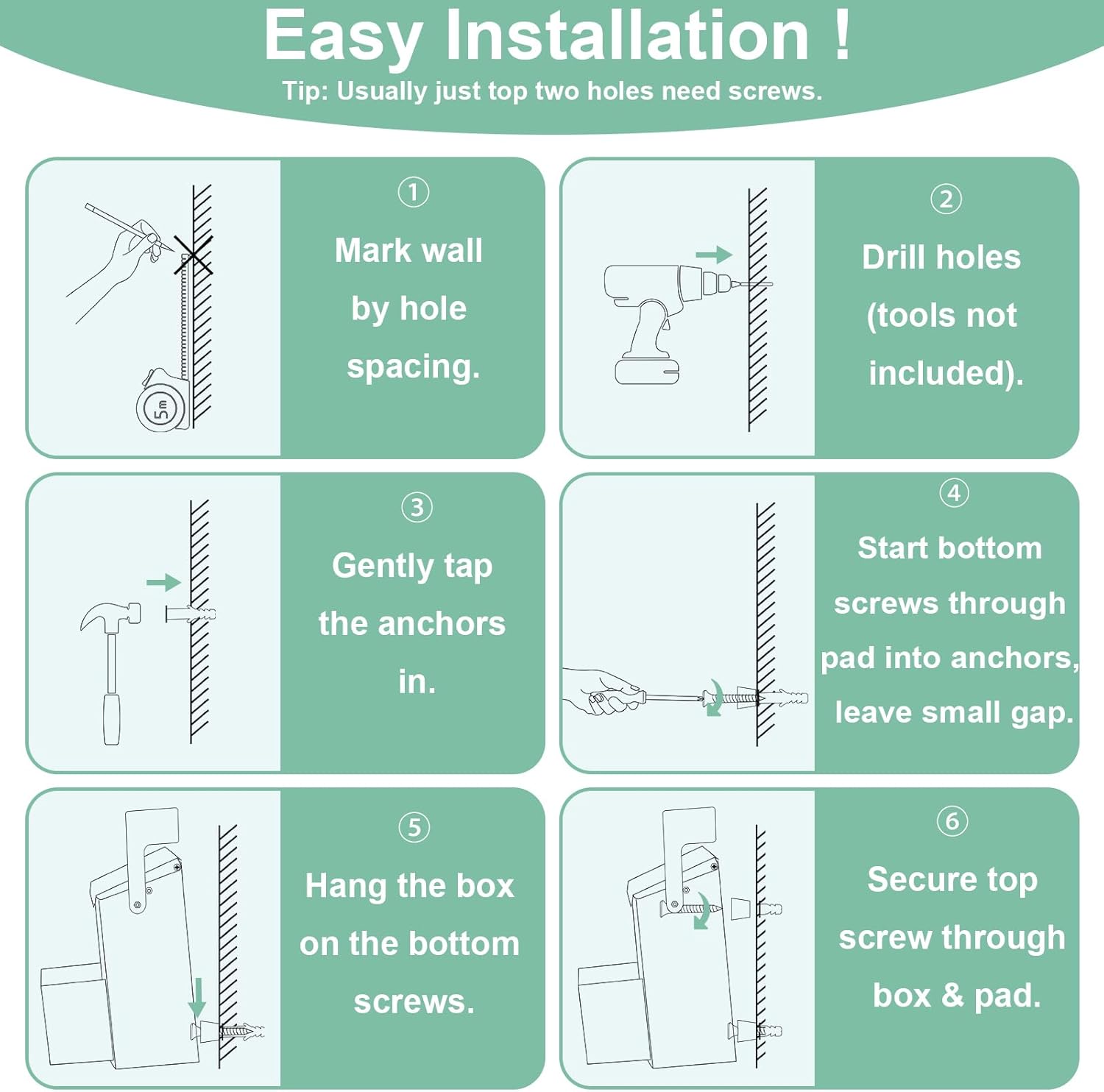 Easy Installation !

Tip: Usually just top two holes need screws.

5m

①

Mark wall by hole spacing.

②

Drill holes (tools not included).

③

Gently tap the anchors in.

④

Start bottom screws through pad into anchors, leave small gap.

⑤

Hang the box on the bottom screws.

⑥

Secure top screw through box & pad.