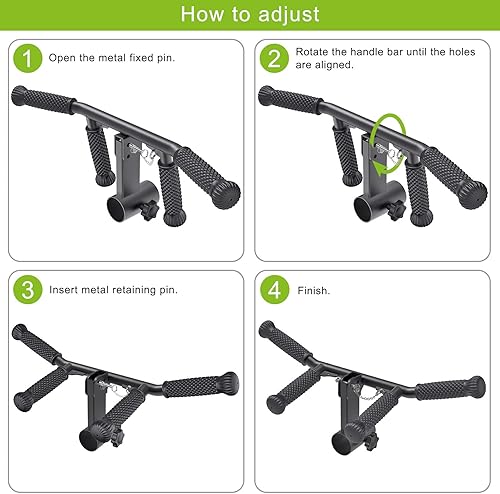 How to adjust

1 Open the metal fixed pin.

2 Rotate the handle bar until the holes are aligned.

3 Insert metal retaining pin.

4 Finish.