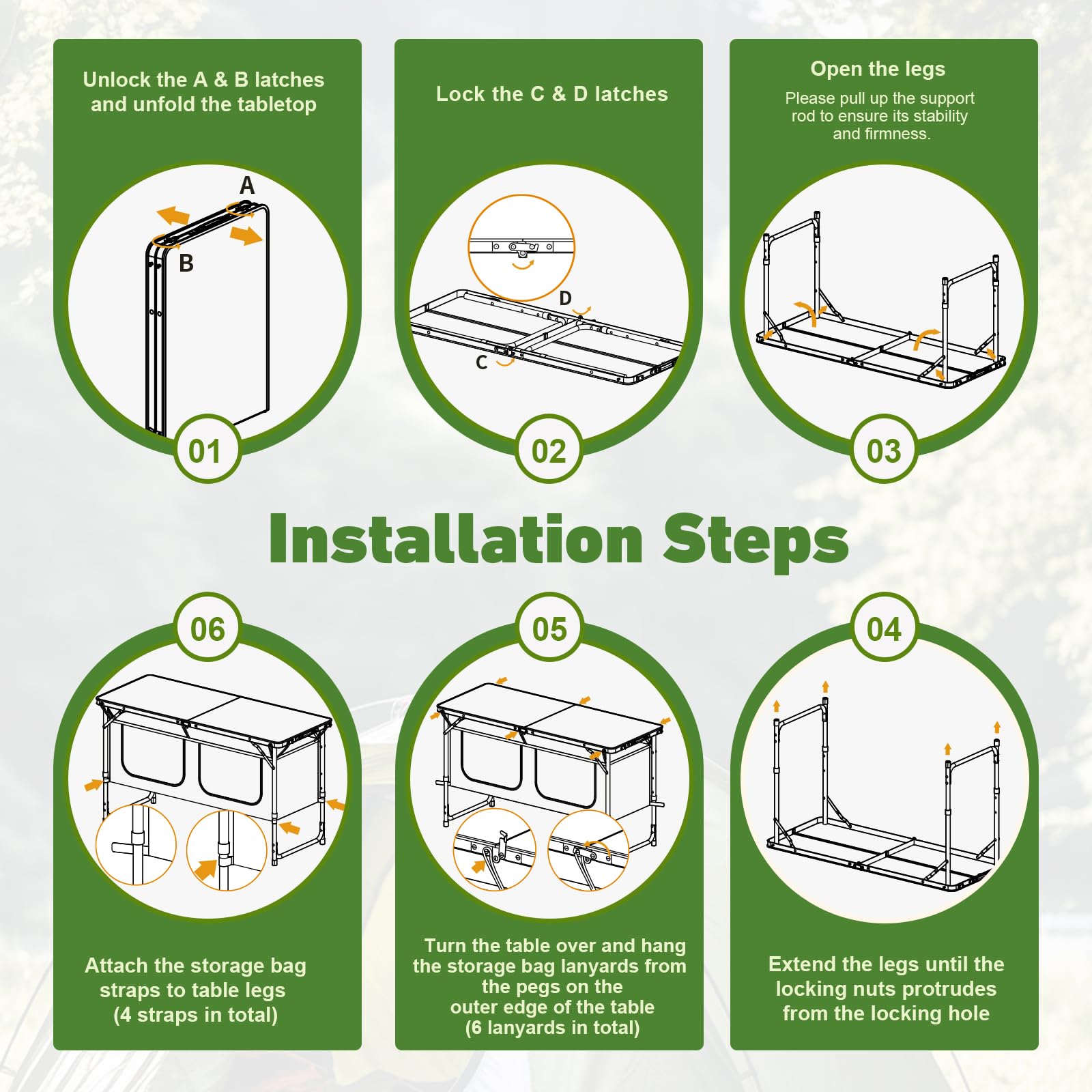 Unlock the A & B latches and unfold the tabletop

A

B

01

Lock the C & D latches

D

C

02

Open the legs

Please pull up the support rod to ensure its stability and firmness.

03

Installation Steps

06

Attach the storage bag straps to table legs (4 straps in total)

05

Turn the table over and hang the storage bag lanyards from the pegs on the outer edge of the table (6 lanyards in total)

04

Extend the legs until the locking nuts protrudes from the locking hole