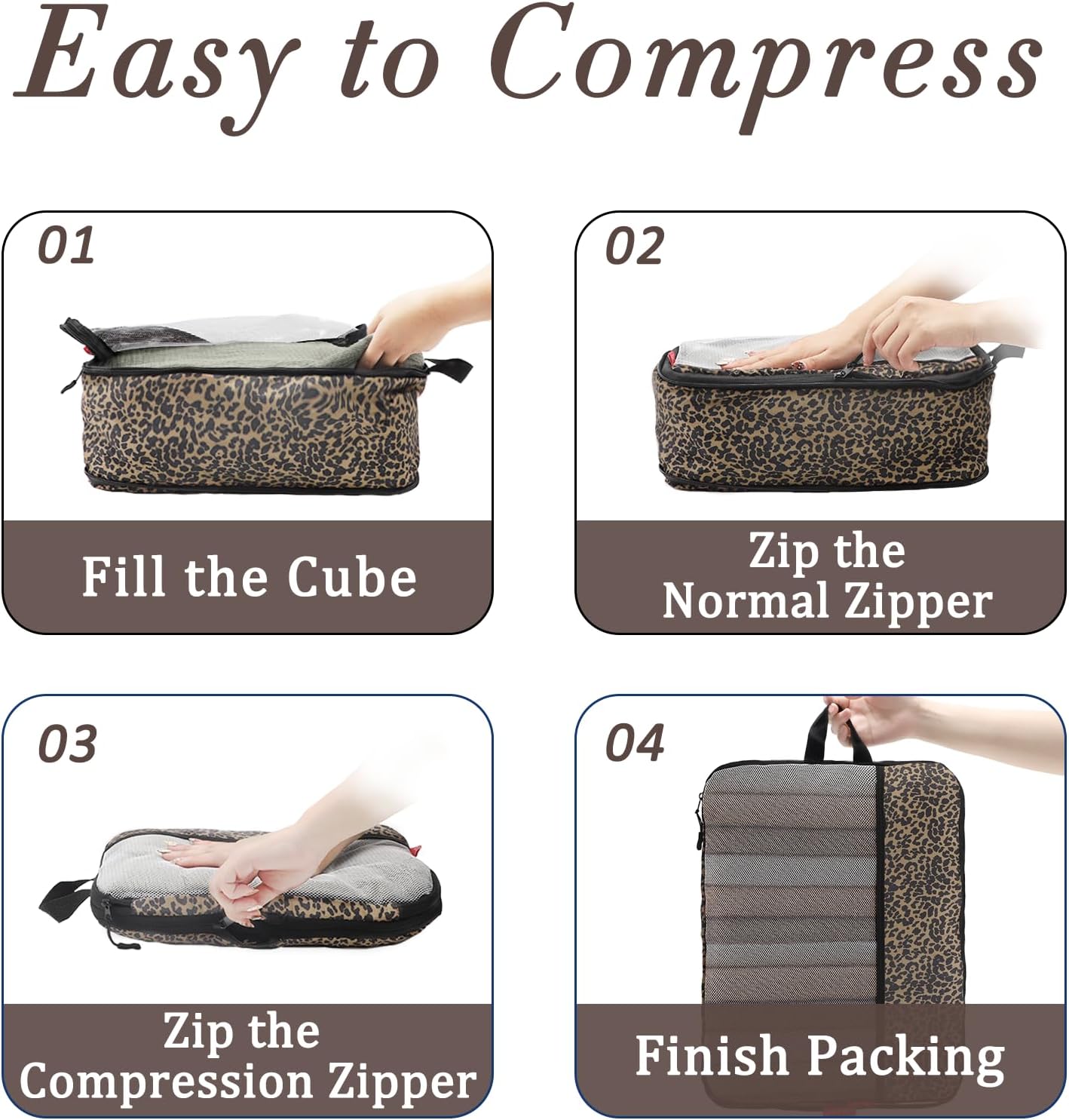 Easy to Compress

01

Fill the Cube

02

Zip the Normal Zipper

03

Zip the Compression Zipper

04

Finish Packing