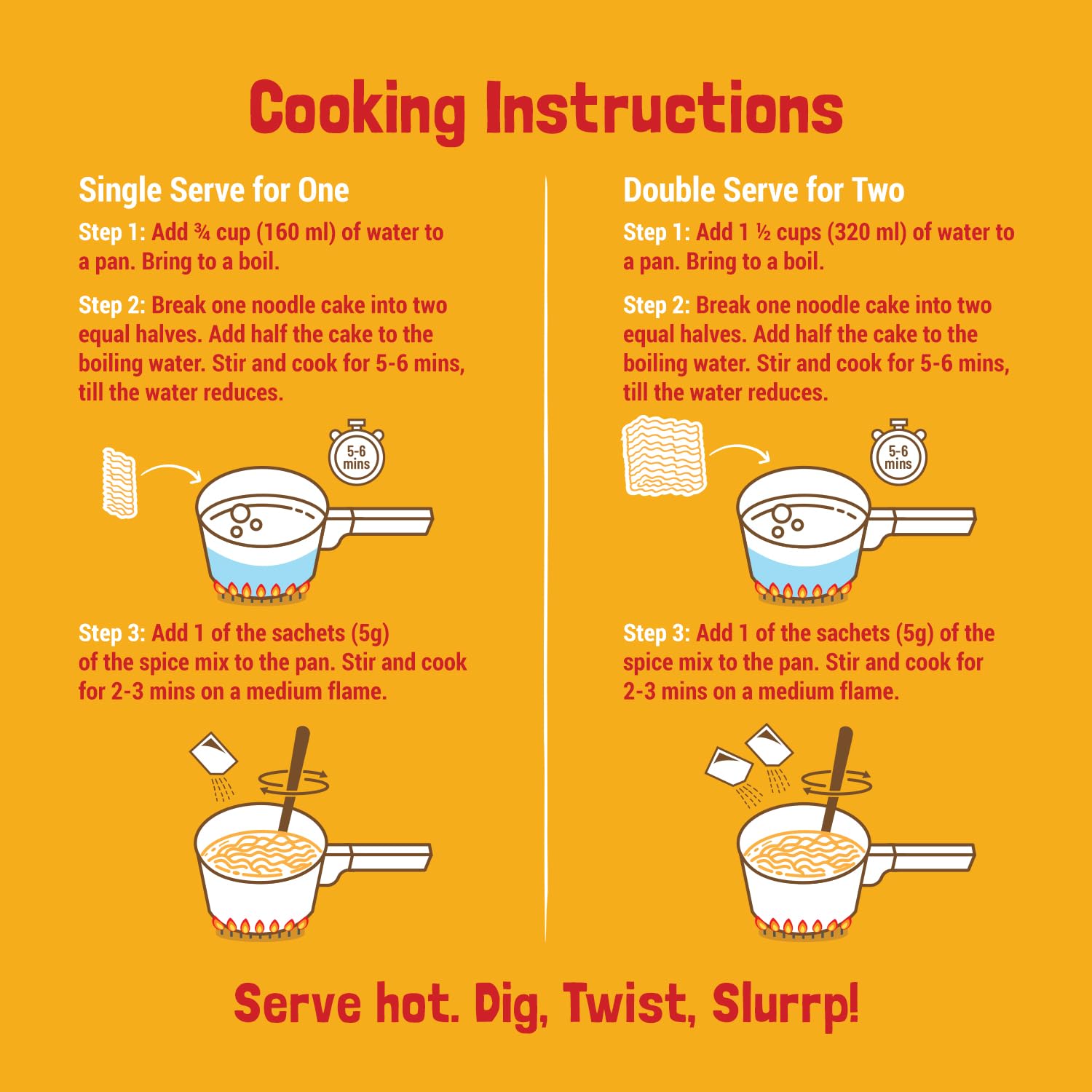 Cooking Instructions

Single Serve for One

Step 1: Add ¾ cup (160 ml) of water to a pan. Bring to a boil.

Step 2: Break one noodle cake into two equal halves. Add half the cake to the boiling water. Stir and cook for 5-6 mins, till the water reduces.

5-6 mins

Step 3: Add 1 of the sachets (5g) of the spice mix to the pan. Stir and cook for 2-3 mins on a medium flame.

Double Serve for Two

Step 1: Add 1 ½ cups (320 ml) of water to a pan. Bring to a boil.

Step 2: Break one noodle cake into two equal halves. Add half the cake to the boiling water. Stir and cook for 5-6 mins, till the water reduces.

5-6 mins

Step 3: Add 1 of the sachets (5g) of the spice mix to the pan. Stir and cook for 2-3 mins on a medium flame.

Serve hot. Dig, Twist, Slurrp!