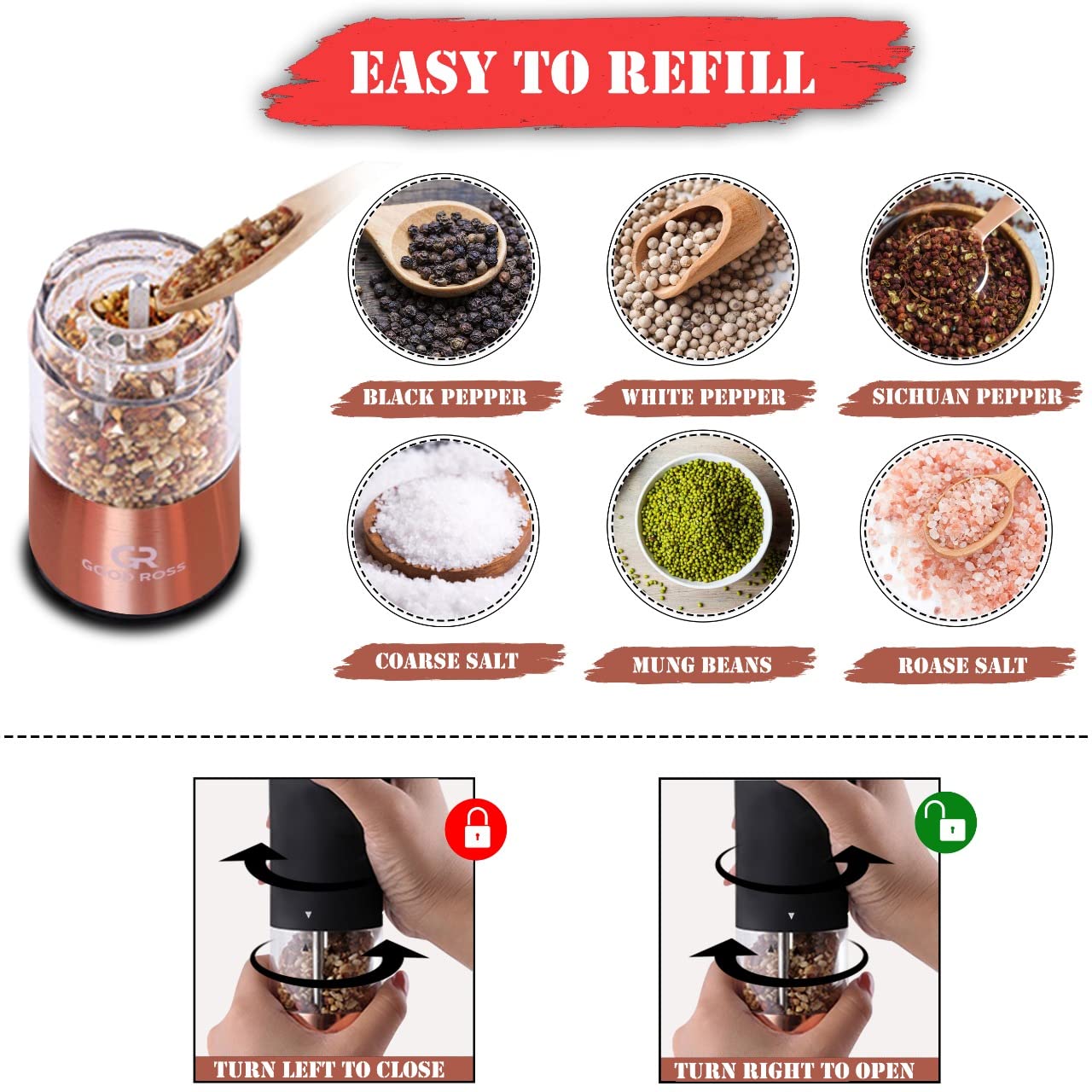 EASY TO REFILL

GR GOOD ROSS

BLACK PEPPER

WHITE PEPPER

SICHUAN PEPPER

COARSE SALT

MUNG BEANS

ROASE SALT

TURN LEFT TO CLOSE

TURN RIGHT TO OPEN