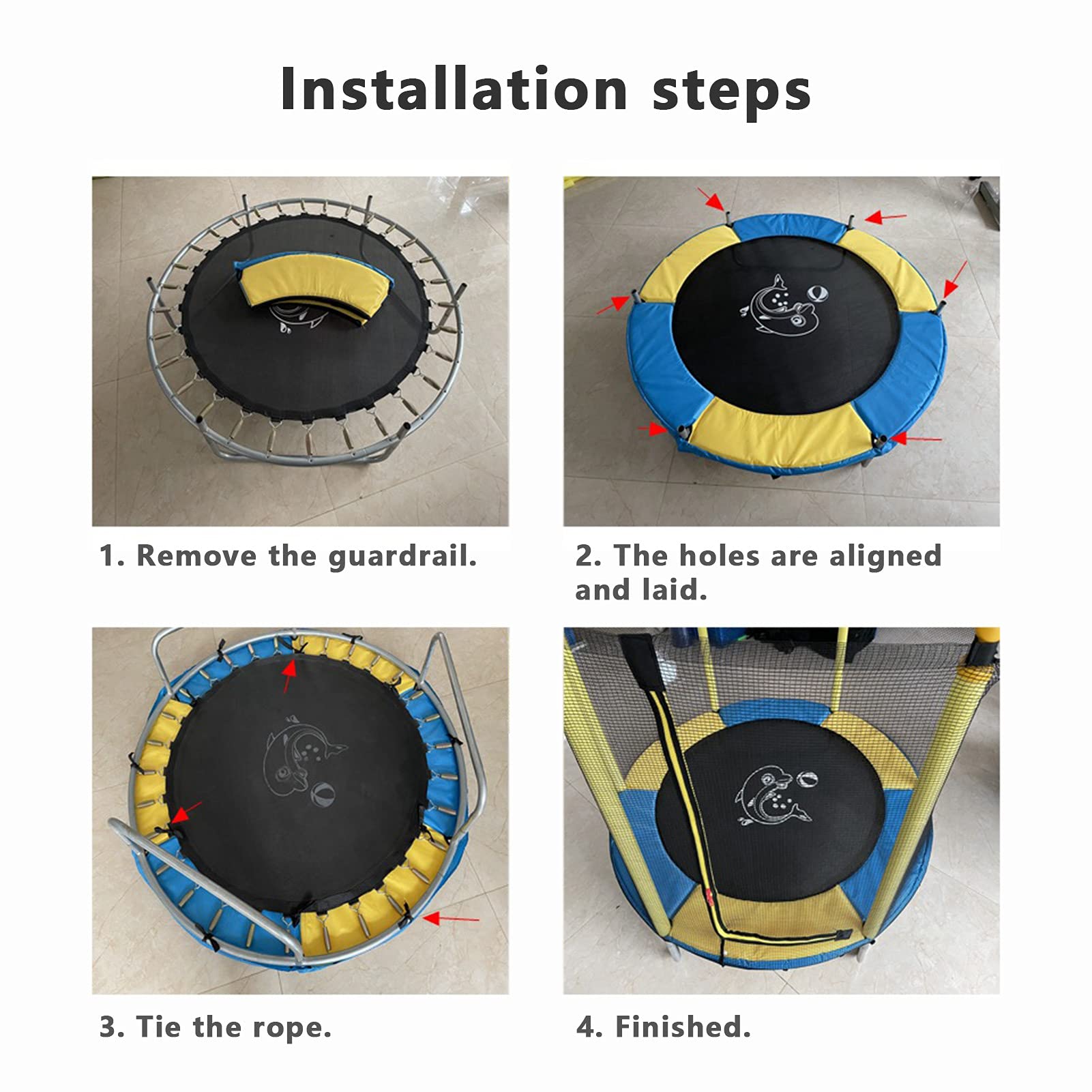 Installation steps

1. Remove the guardrail.

2. The holes are aligned and laid.

3. Tie the rope.

4. Finished.