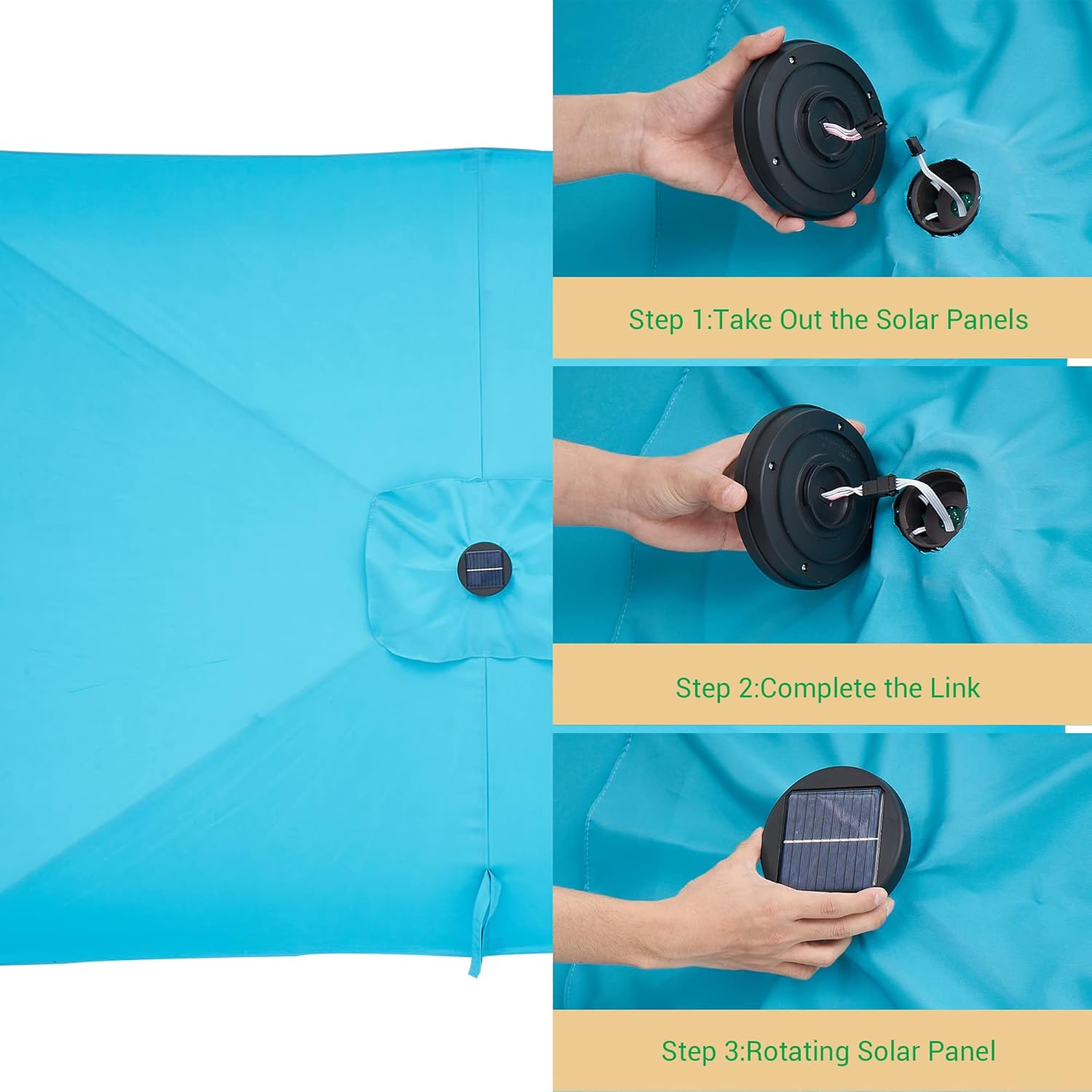 Step 1:Take Out the Solar Panels

Step 2:Complete the Link

Step 3:Rotating Solar Panel