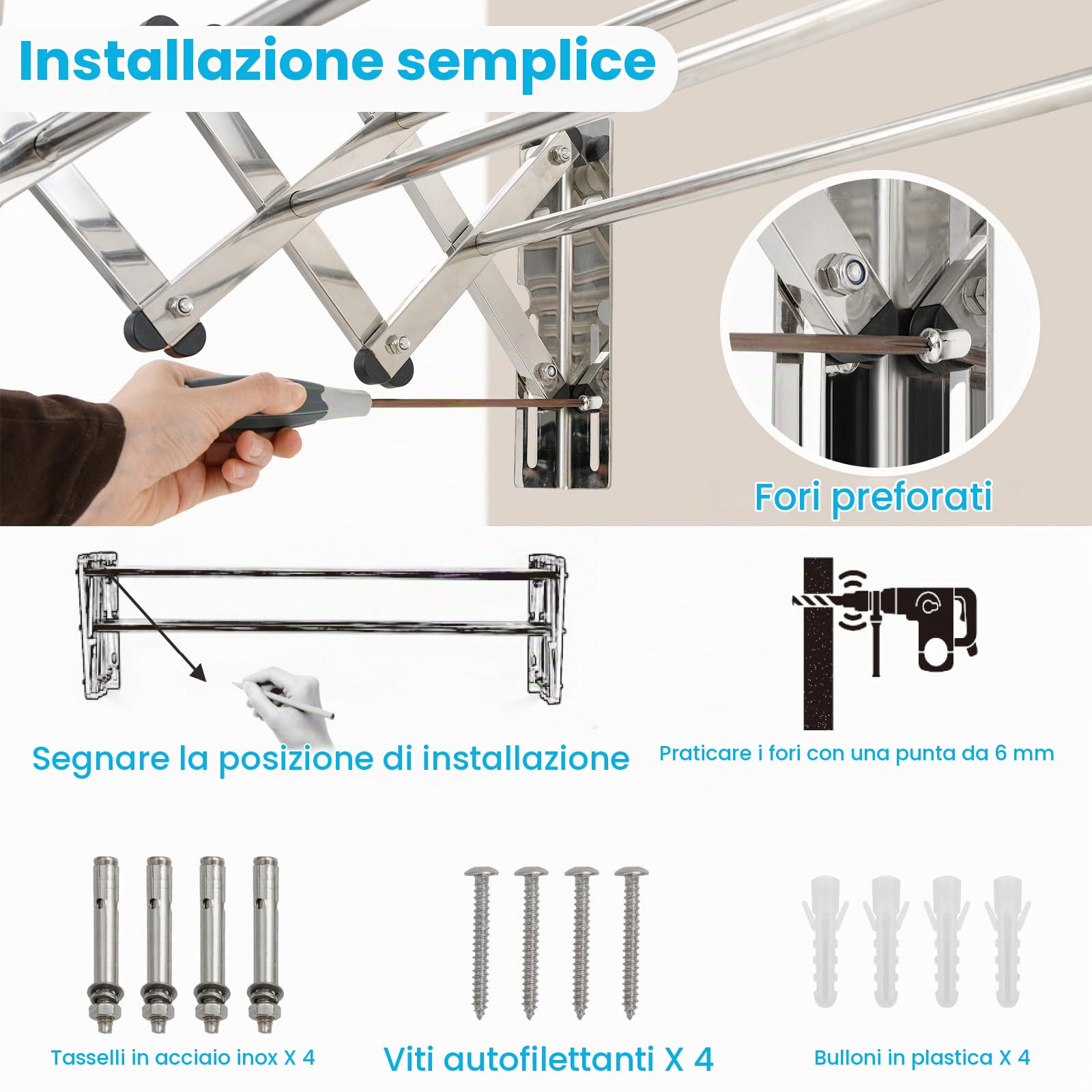 Installazione semplice

Fori preforati

Segnare la posizione di installazione

Praticare i fori con una punta da 6 mm

Tasselli in acciaio inox X 4

Viti autofilettanti X 4

Bulloni in plastica X 4