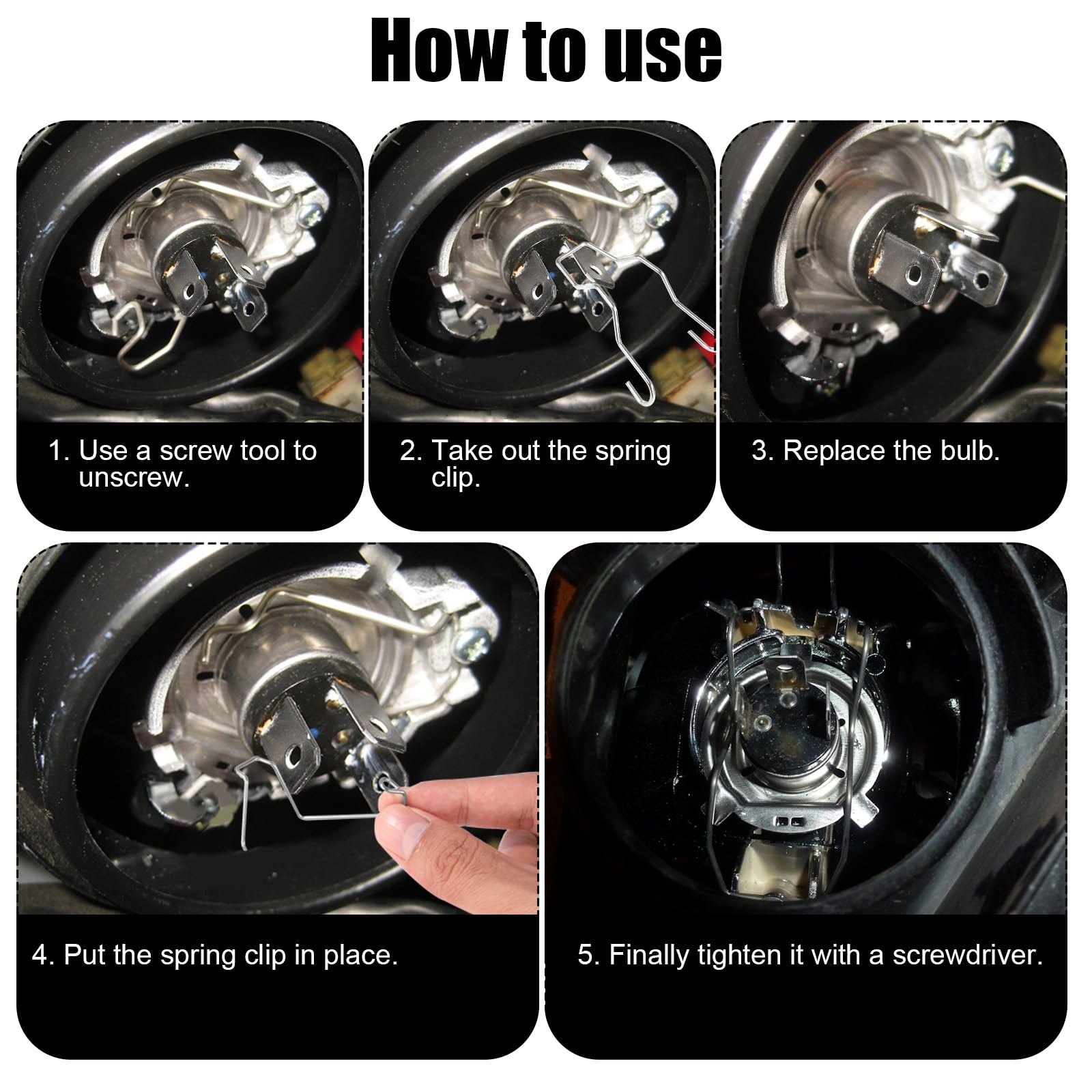 How to use

1. Use a screw tool to unscrew.

2. Take out the spring clip.

3. Replace the bulb.

4. Put the spring clip in place.

5. Finally tighten it with a screwdriver.