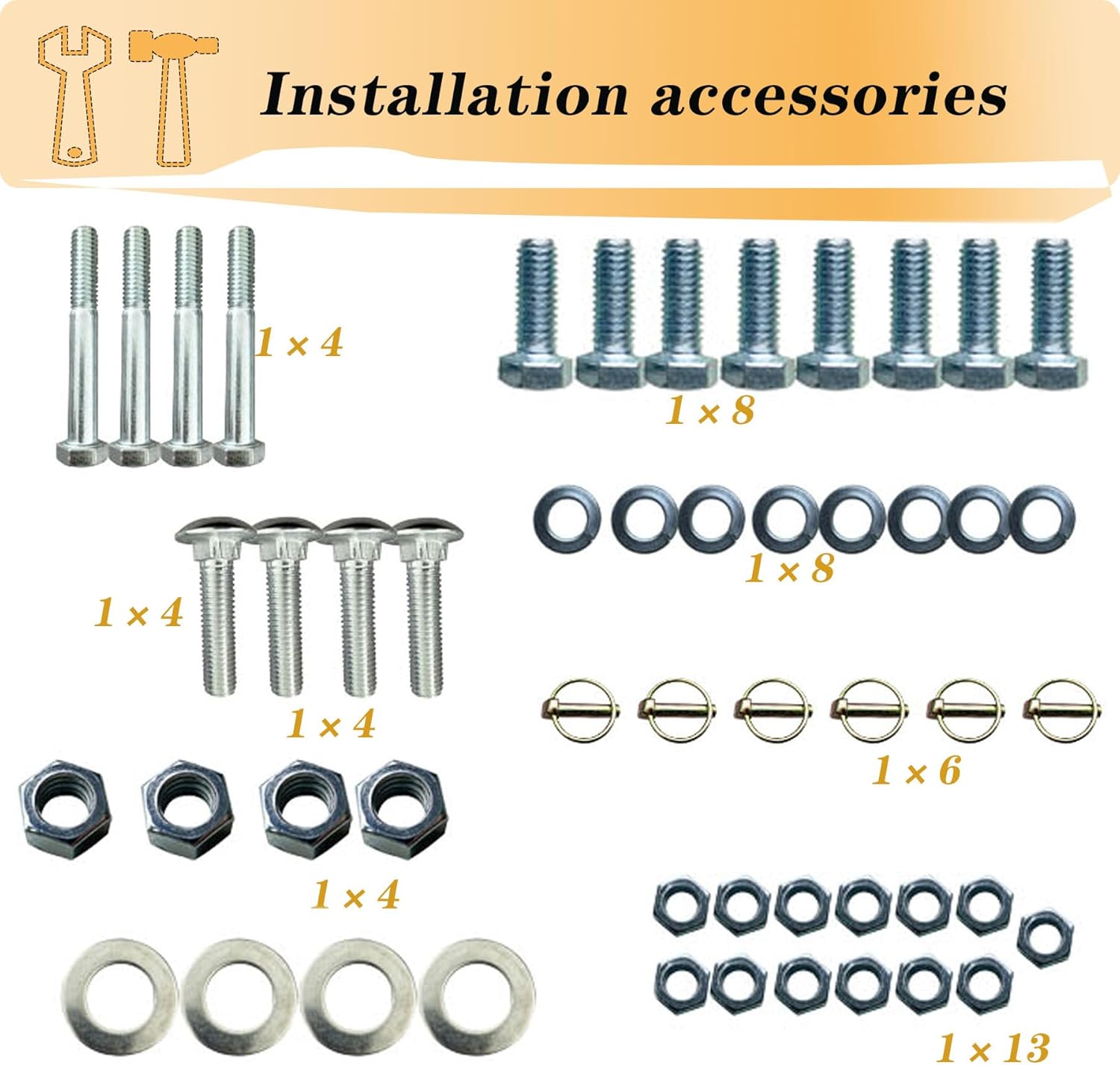 Installation accessories

1 × 4

1 × 8

1 × 8

1 × 4

1 × 4

1 × 6

1 × 4

1 × 13