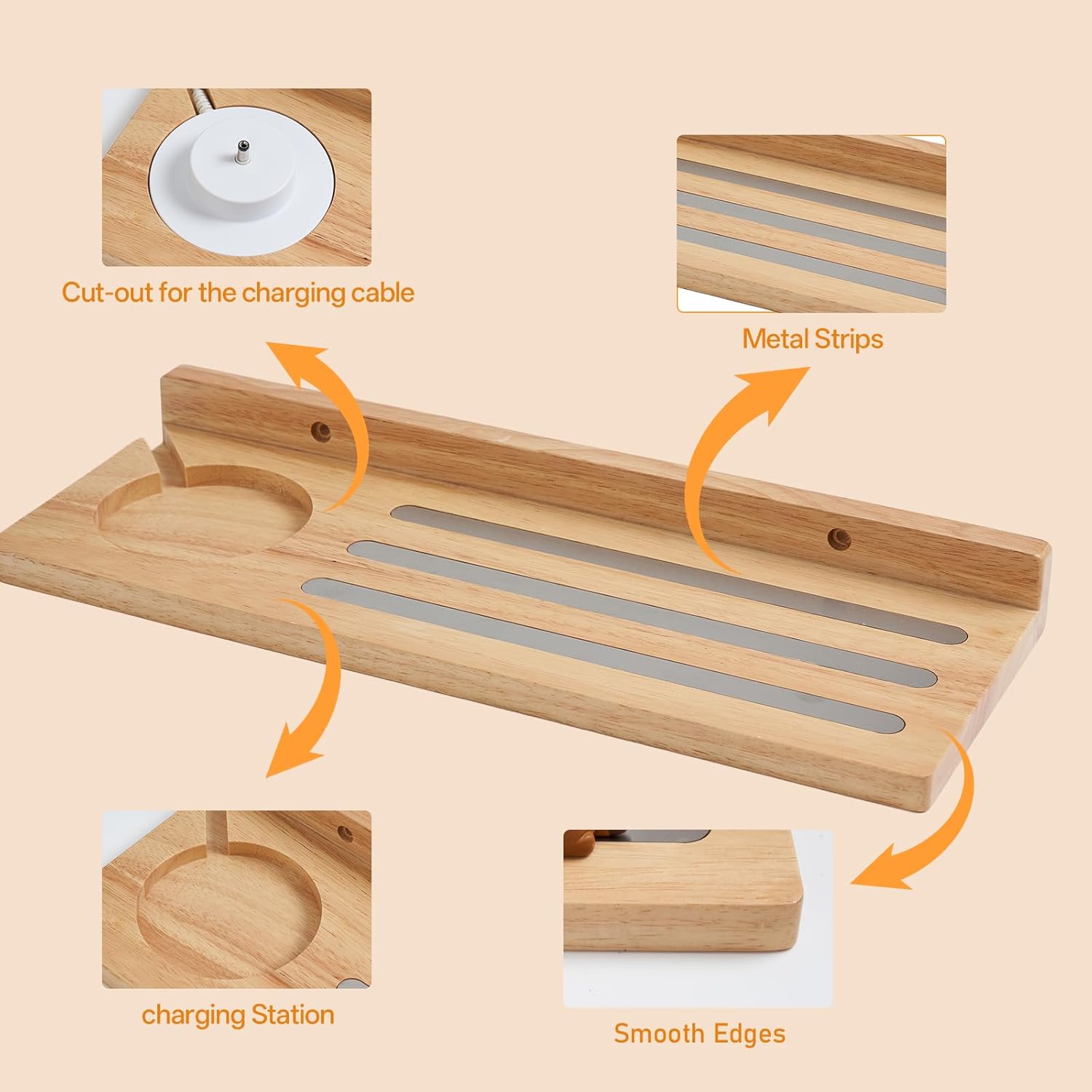 Cut-out for the charging cable

Metal Strips

charging Station

Smooth Edges