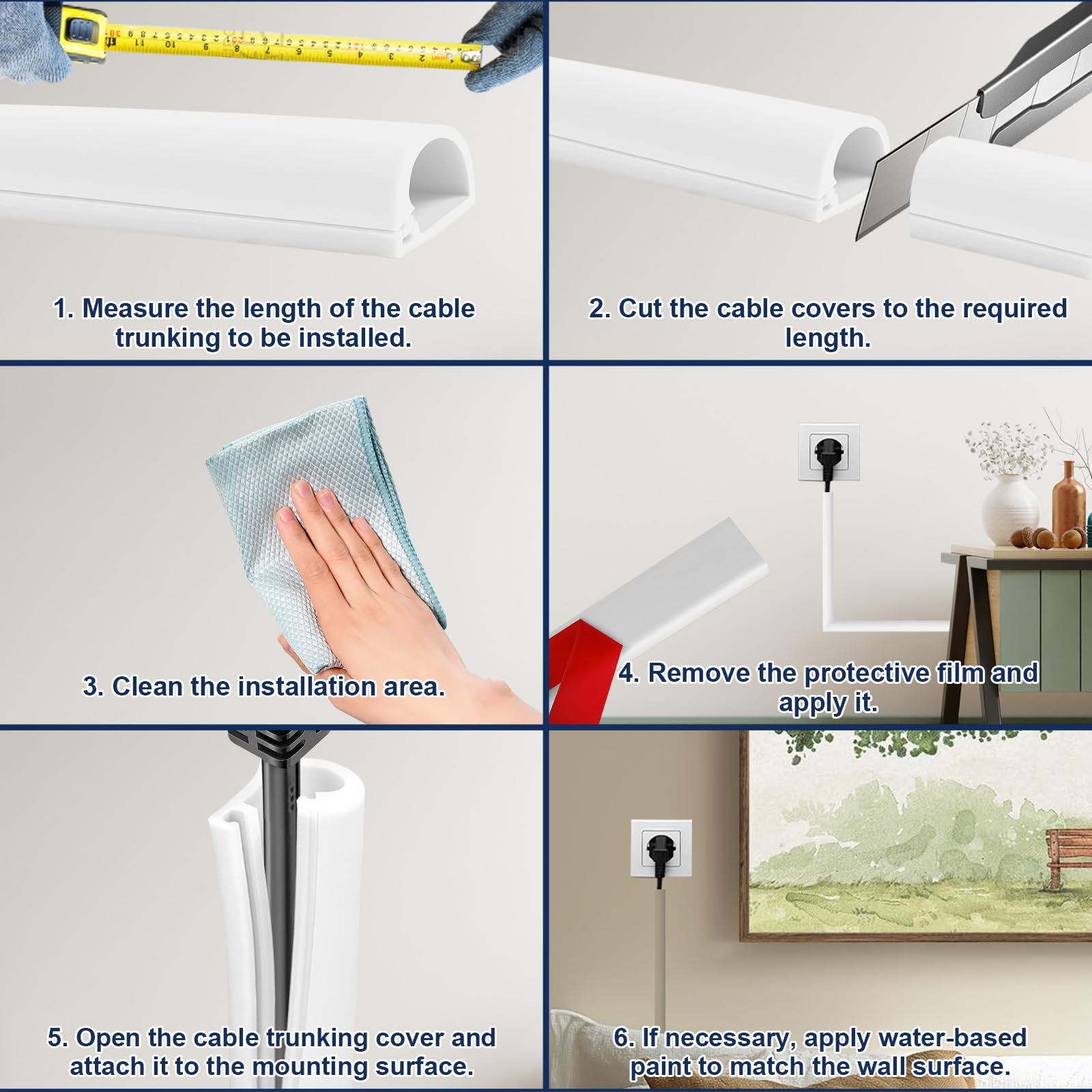 1. Measure the length of the cable trunking to be installed.

2. Cut the cable covers to the required length.

3. Clean the installation area.

4. Remove the protective film and apply it.

5. Open the cable trunking cover and attach it to the mounting surface.

6. If necessary, apply water-based paint to match the wall surface.