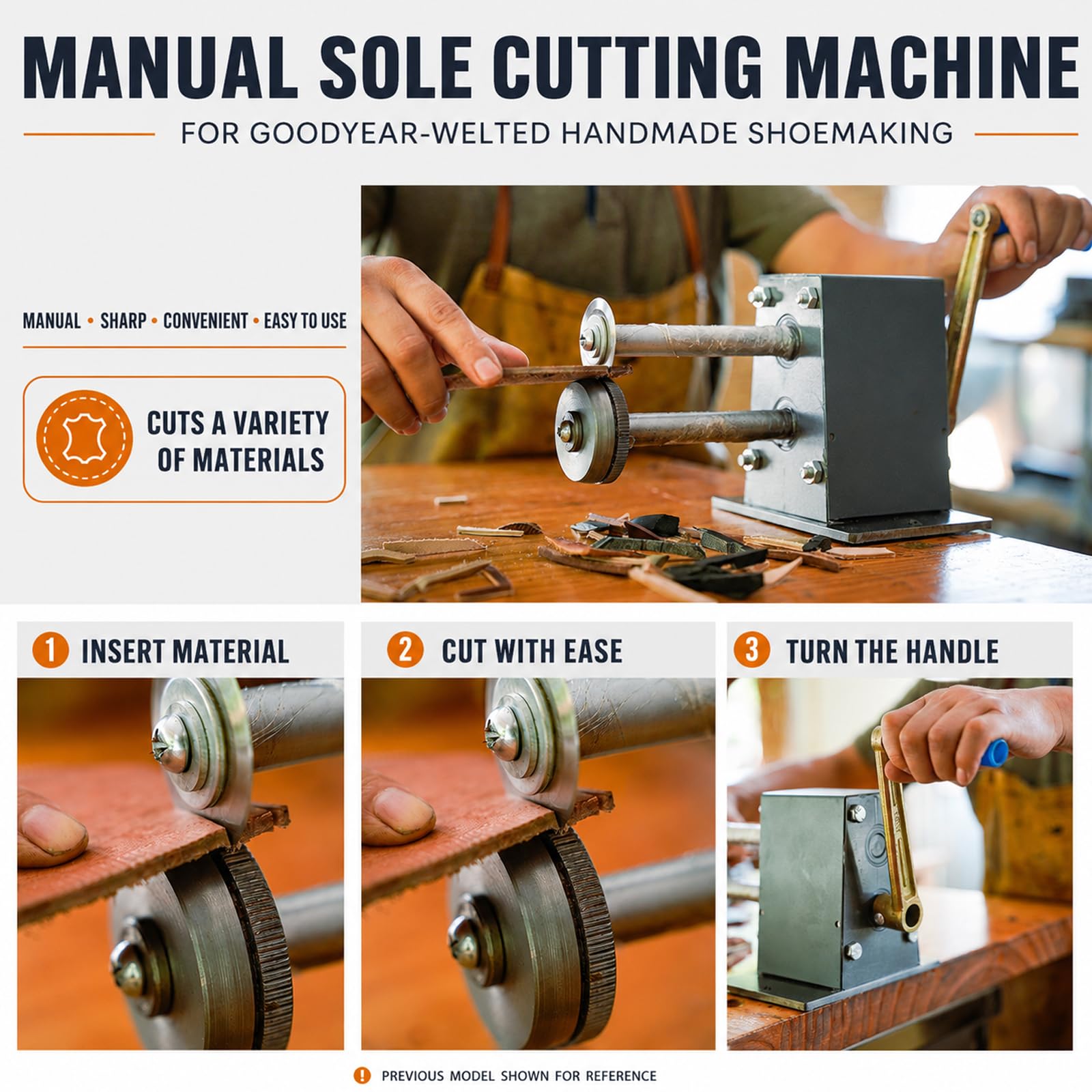 MANUAL SOLE CUTTING MACHINE

FOR GOODYEAR-WELTED HANDMADE SHOEMAKING

MANUAL • SHARP • CONVENIENT • EASY TO USE

CUTS A VARIETY OF MATERIALS

1 INSERT MATERIAL

2 CUT WITH EASE

3 TURN THE HANDLE

! PREVIOUS MODEL SHOWN FOR REFERENCE