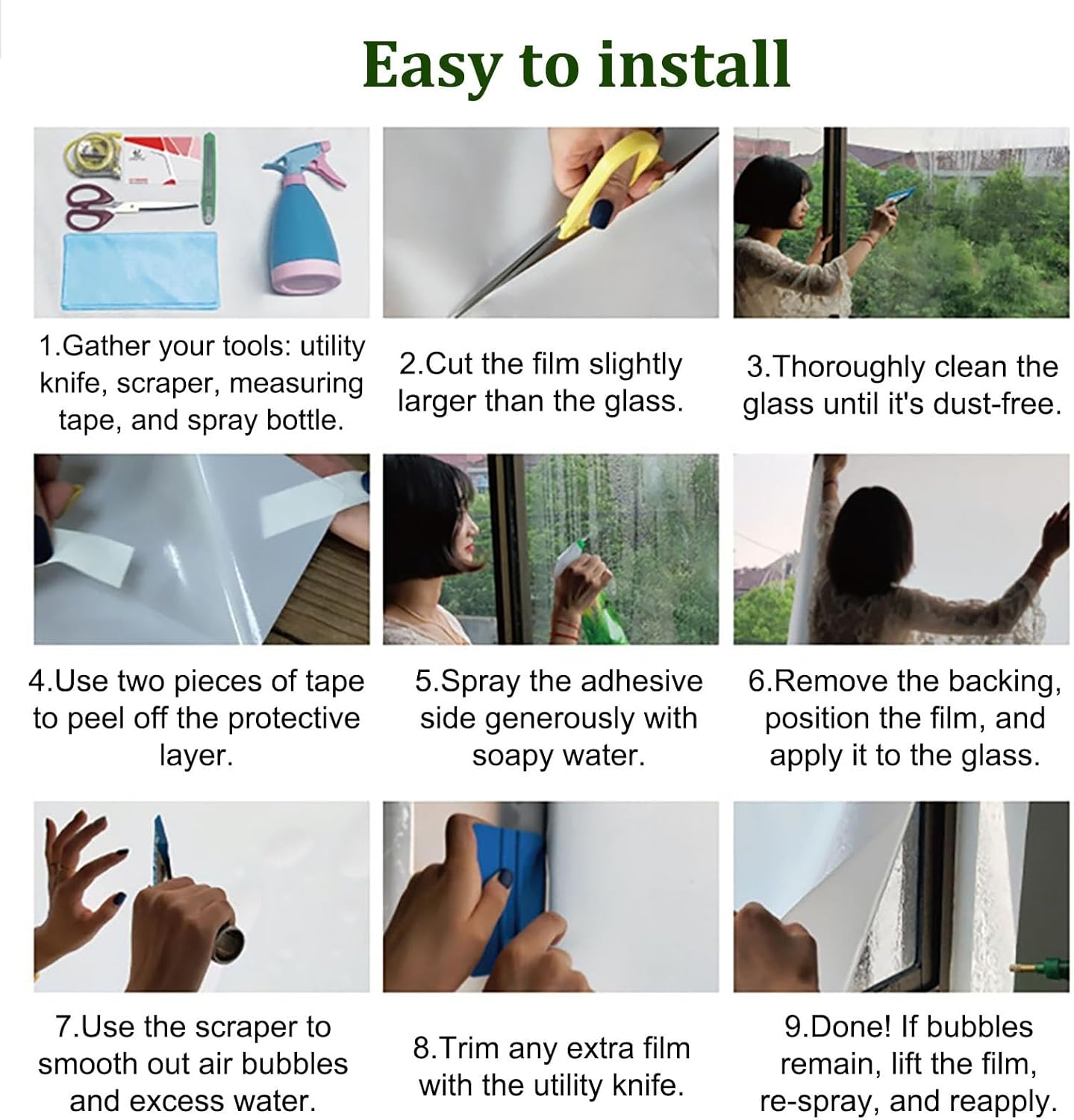 Easy to install

1.Gather your tools: utility knife, scraper, measuring tape, and spray bottle.

2.Cut the film slightly larger than the glass.

3.Thoroughly clean the glass until it's dust-free.

4.Use two pieces of tape to peel off the protective layer.

5.Spray the adhesive side generously with soapy water.

6.Remove the backing, position the film, and apply it to the glass.

7.Use the scraper to smooth out air bubbles and excess water.

8.Trim any extra film with the utility knife.

9.Done! If bubbles remain, lift the film, re-spray, and reapply.