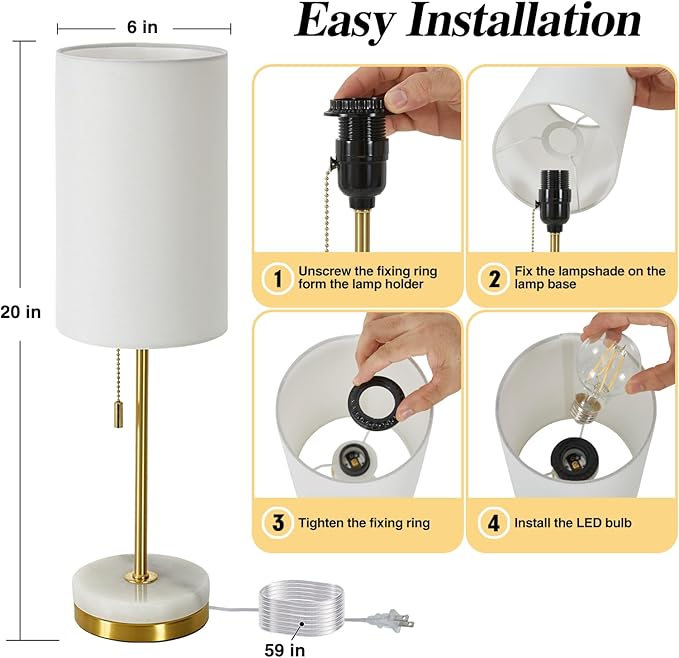 Easy Installation

6 in

20 in

1 Unscrew the fixing ring form the lamp holder

2 Fix the lampshade on the lamp base

3 Tighten the fixing ring

4 Install the LED bulb

59 in