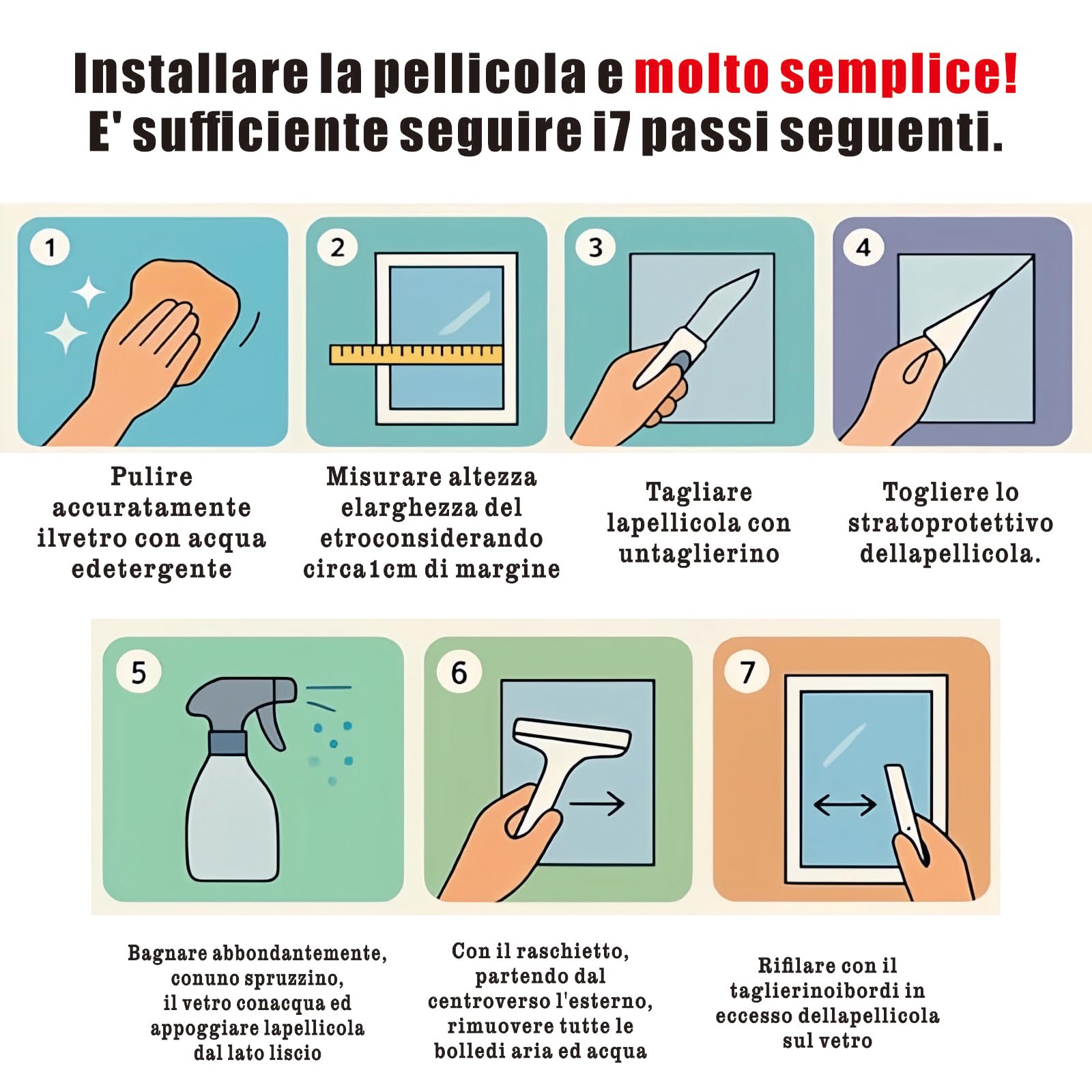 Installare la pellicola e molto semplice!
E' sufficiente seguire i7 passi seguenti.

1

Pulire accuratamente ilvetro con acqua edetergente

2

Misurare altezza elarghezza del etroconsiderando circa1cm di margine

3

Tagliare lapellicola con untaglierino

4

Togliere lo stratoprotettivo dellapellicola.

5

Bagnare abbondantemente, conuno spruzzino, il vetro conacqua ed appoggiare lapellicola dal lato liscio

6

Con il raschietto, partendo dal centroverso l'esterno, rimuovere tutte le bolledi aria ed acqua

7

Rifilare con il taglierinoibordi in eccesso dellapellicola sul vetro