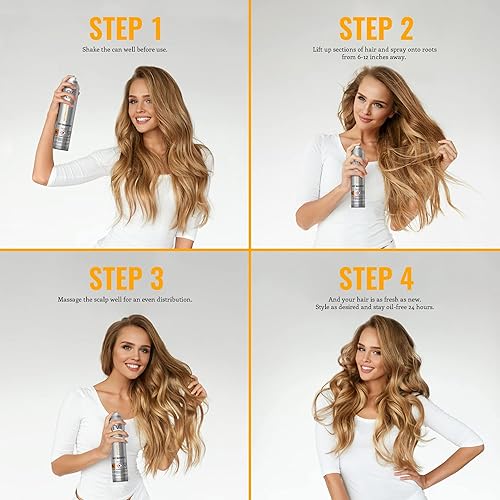 STEP 1

Shake the can well before use.

STEP 2

Lift up sections of hair and spray onto roots from 6-12 inches away.

STEP 3

Massage the scalp well for an even distribution.

STEP 4

And your hair is as fresh as new. Style as desired and stay oil-free 24 hours.