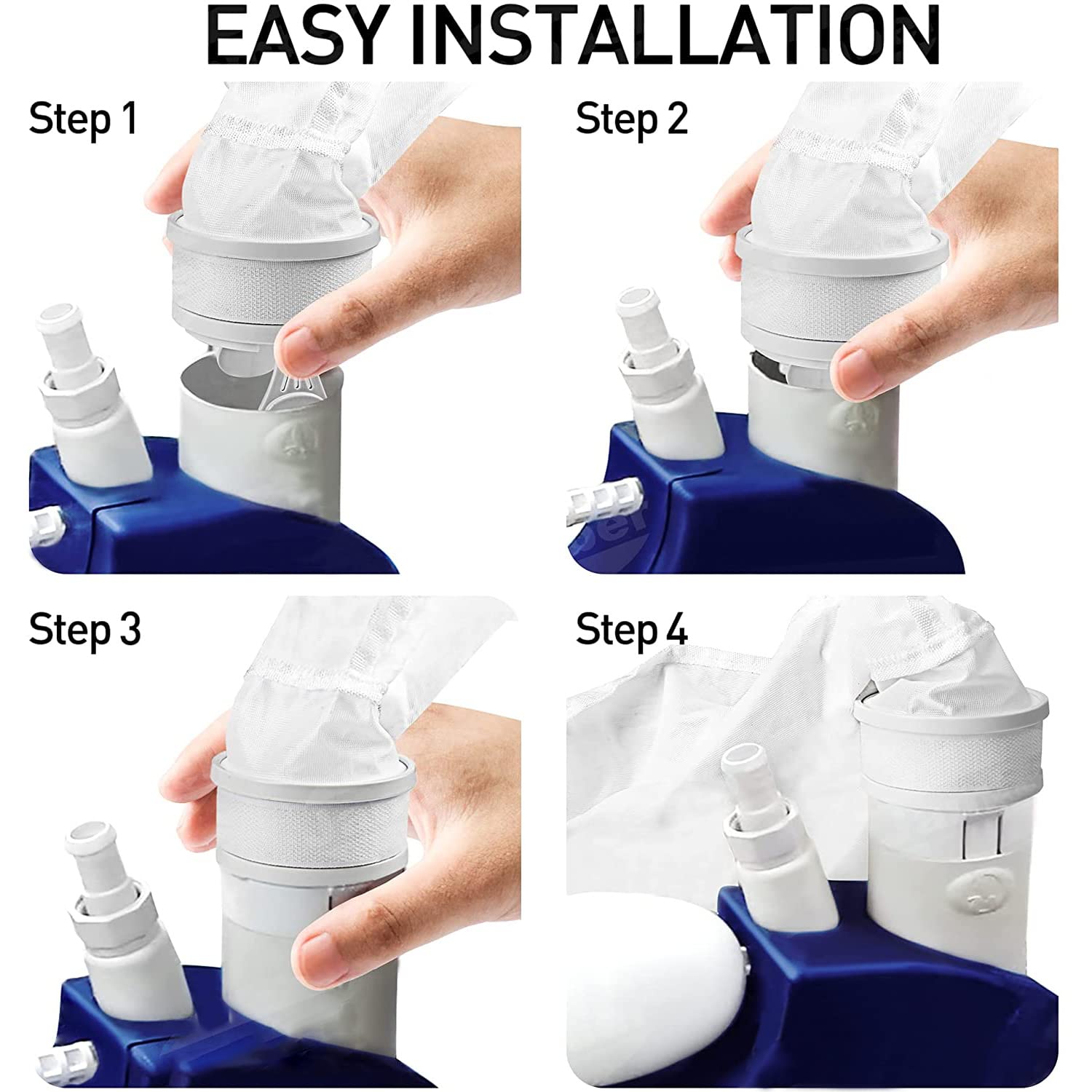 EASY INSTALLATION

Step 1

Step 2

Step 3

Step 4