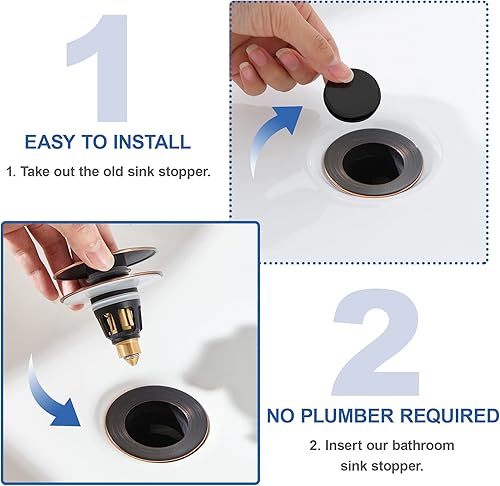 1

EASY TO INSTALL

1. Take out the old sink stopper.

2

NO PLUMBER REQUIRED

2. Insert our bathroom sink stopper.