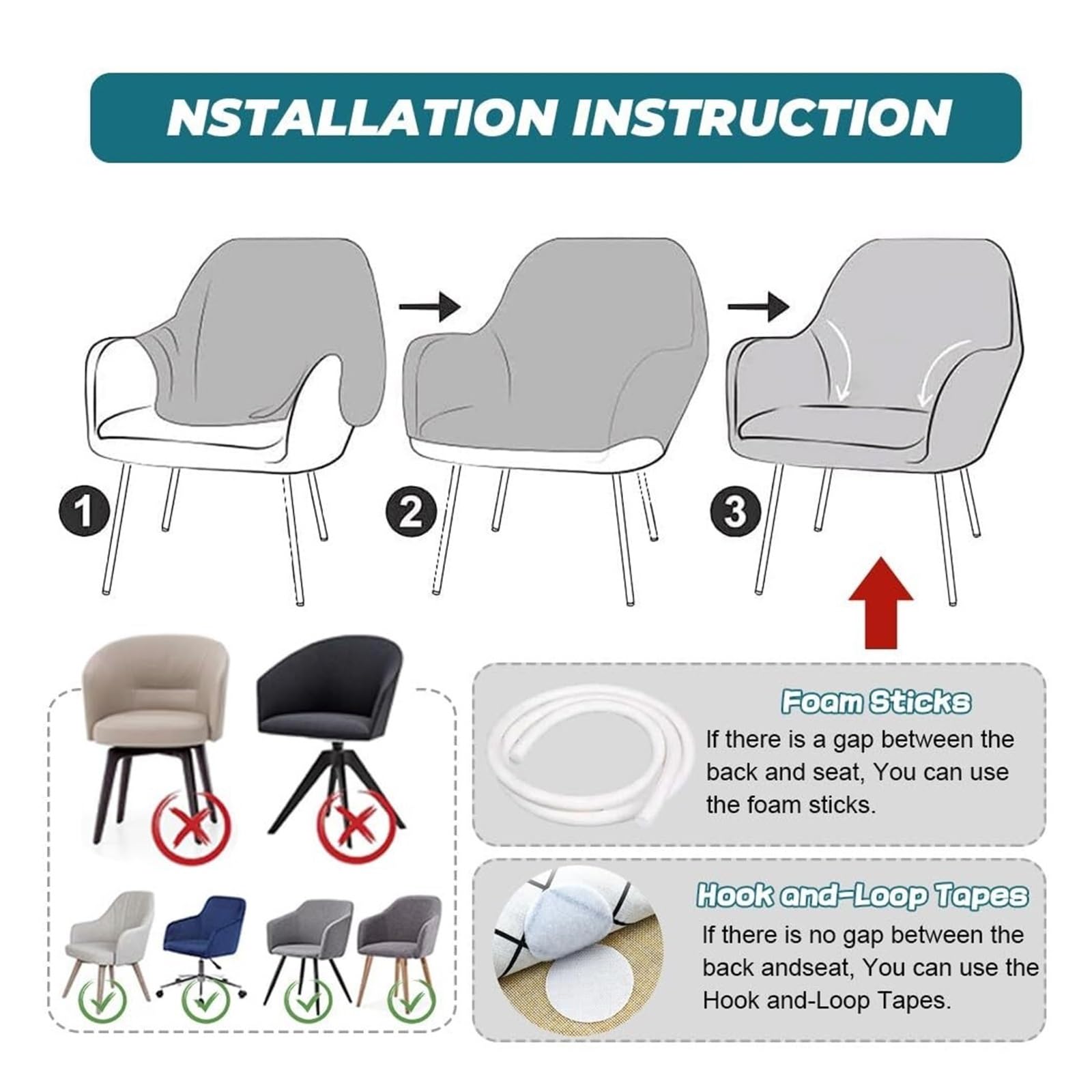 NSTALLATION INSTRUCTION

1

2

3

Foam Sticks

If there is a gap between the back and seat, You can use the foam sticks.

Hook and-Loop Tapes

If there is no gap between the back andseat, You can use the Hook and-Loop Tapes.