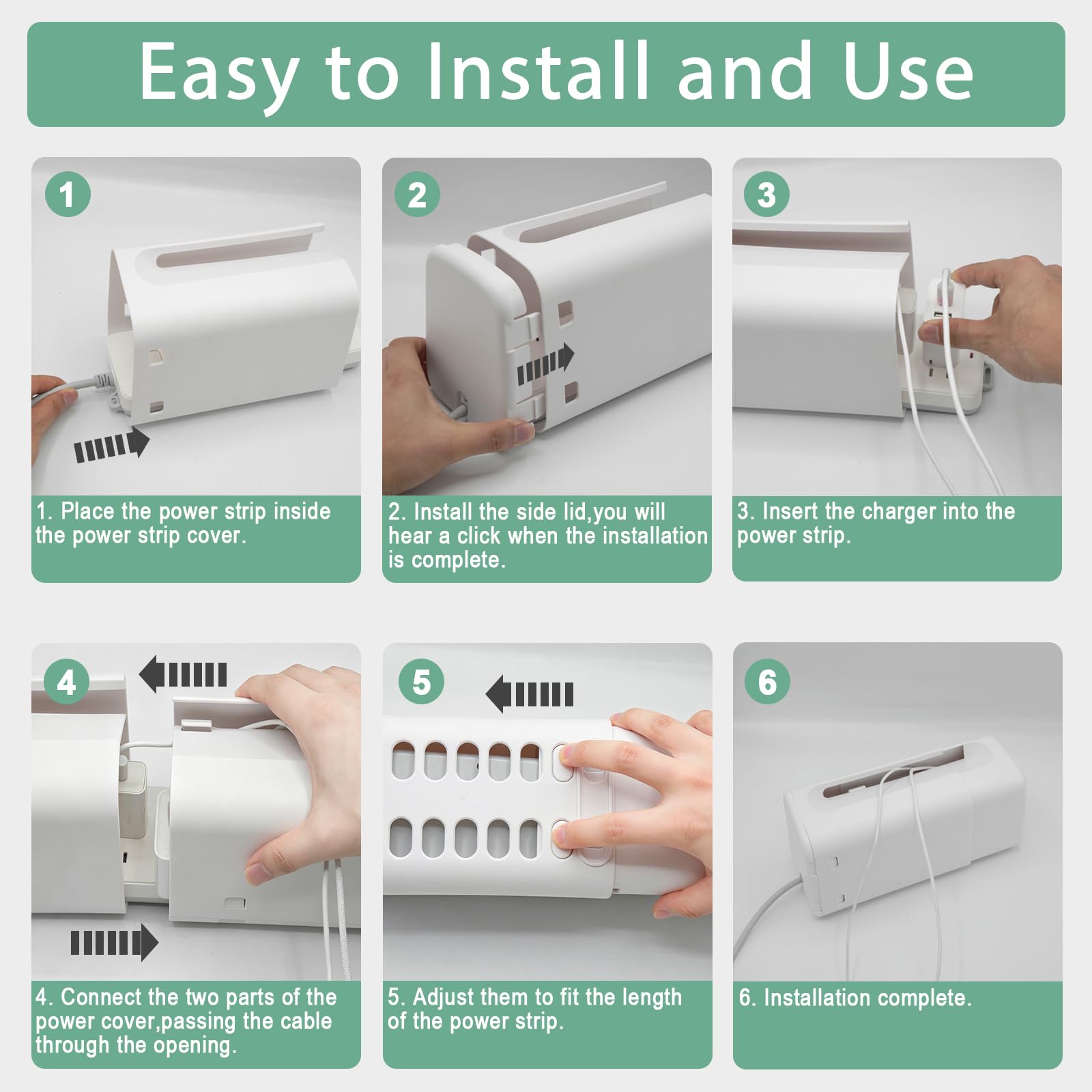 Easy to Install and Use

1

1. Place the power strip inside the power strip cover.

2

2. Install the side lid,you will hear a click when the installation is complete.

3

3. Insert the charger into the power strip.

4

4. Connect the two parts of the power cover,passing the cable through the opening.

5

5. Adjust them to fit the length of the power strip.

6

6. Installation complete.