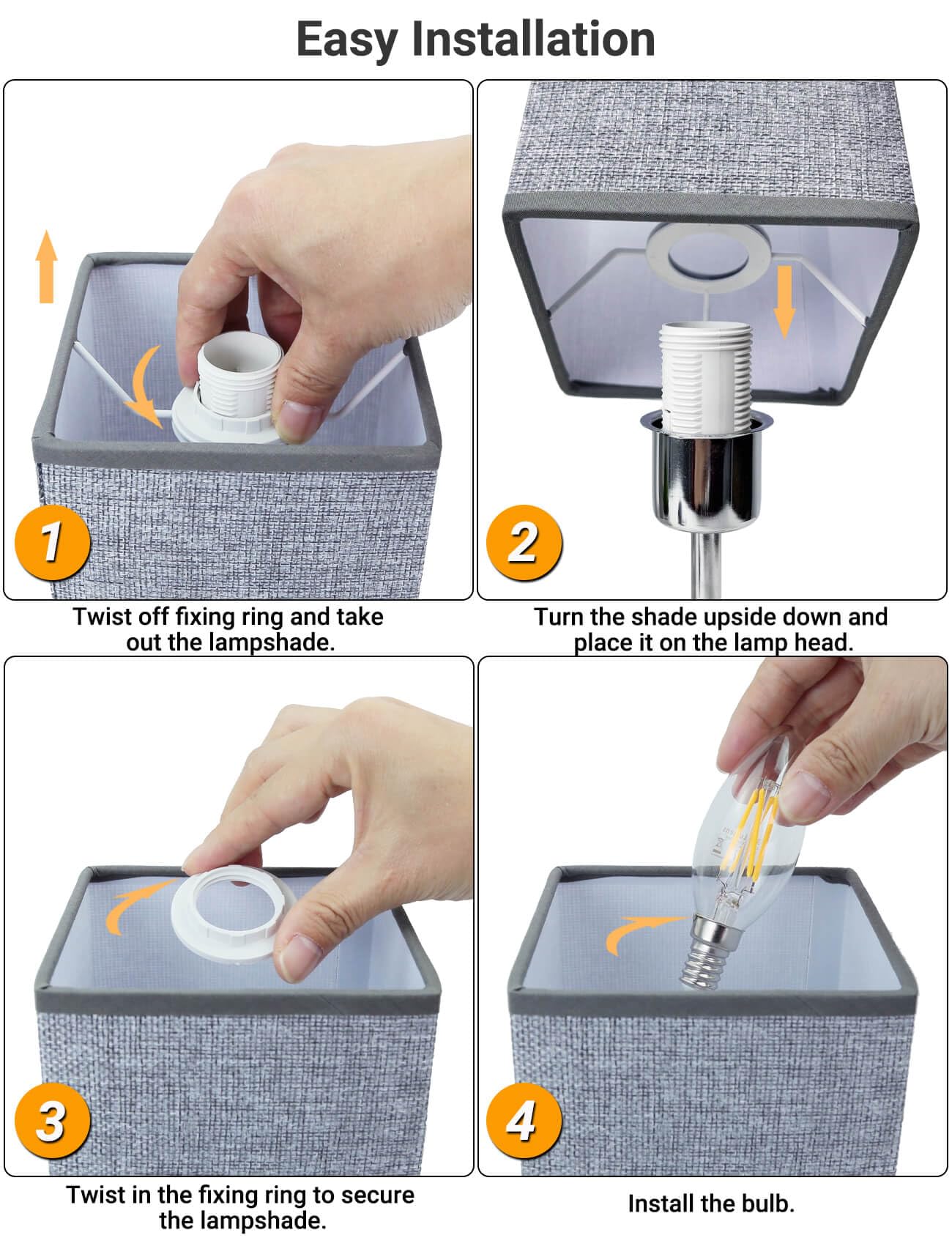 Easy Installation

1

Twist off fixing ring and take out the lampshade.

2

Turn the shade upside down and place it on the lamp head.

3

Twist in the fixing ring to secure the lampshade.

4

Install the bulb.