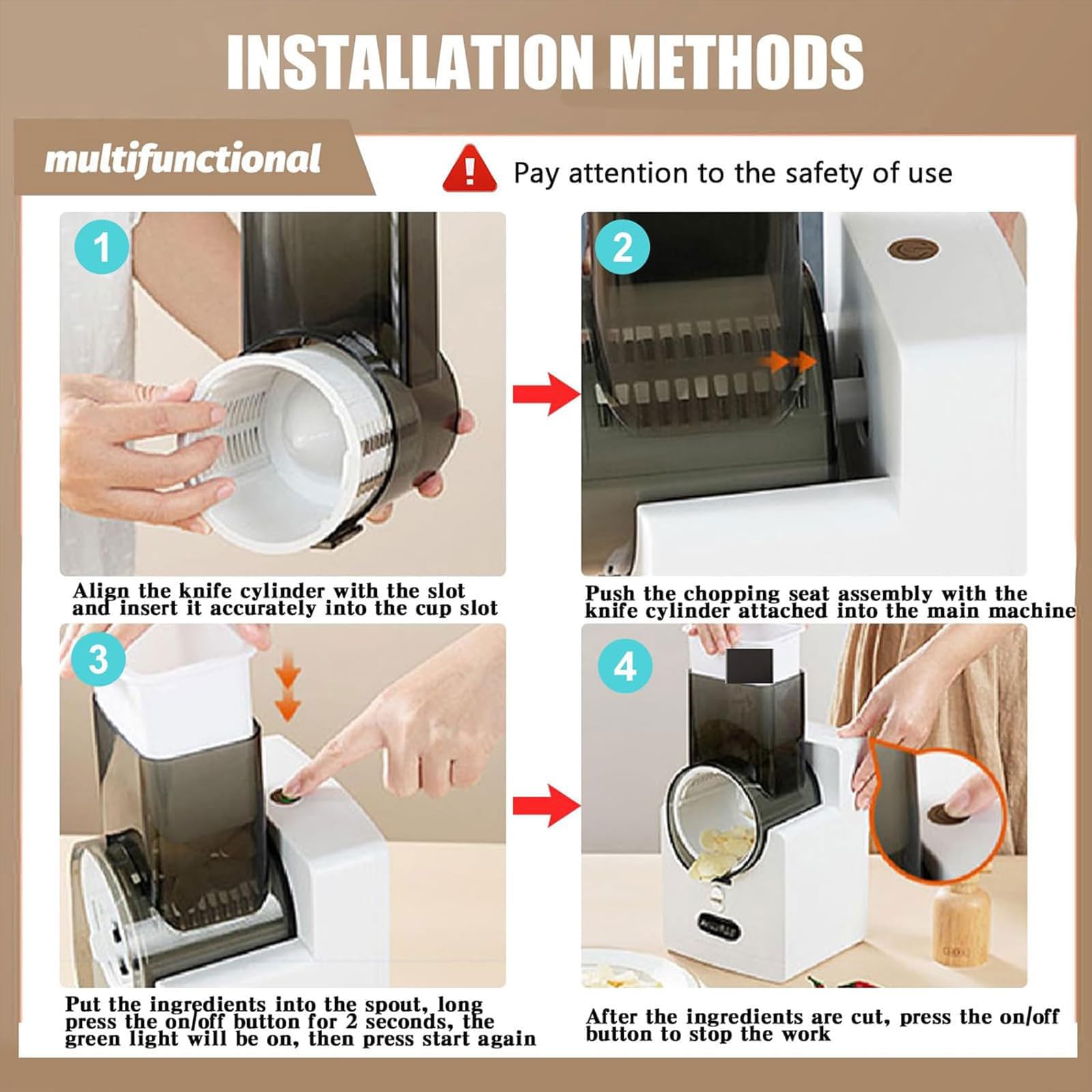 INSTALLATION METHODS

multifunctional

Pay attention to the safety of use

1

Align the knife cylinder with the slot and insert it accurately into the cup slot

2

Push the chopping seat assembly with the knife cylinder attached into the main machine

3

Put the ingredients into the spout, long press the on/off button for 2 seconds, the green light will be on, then press start again

4

After the ingredients are cut, press the on/off button to stop the work