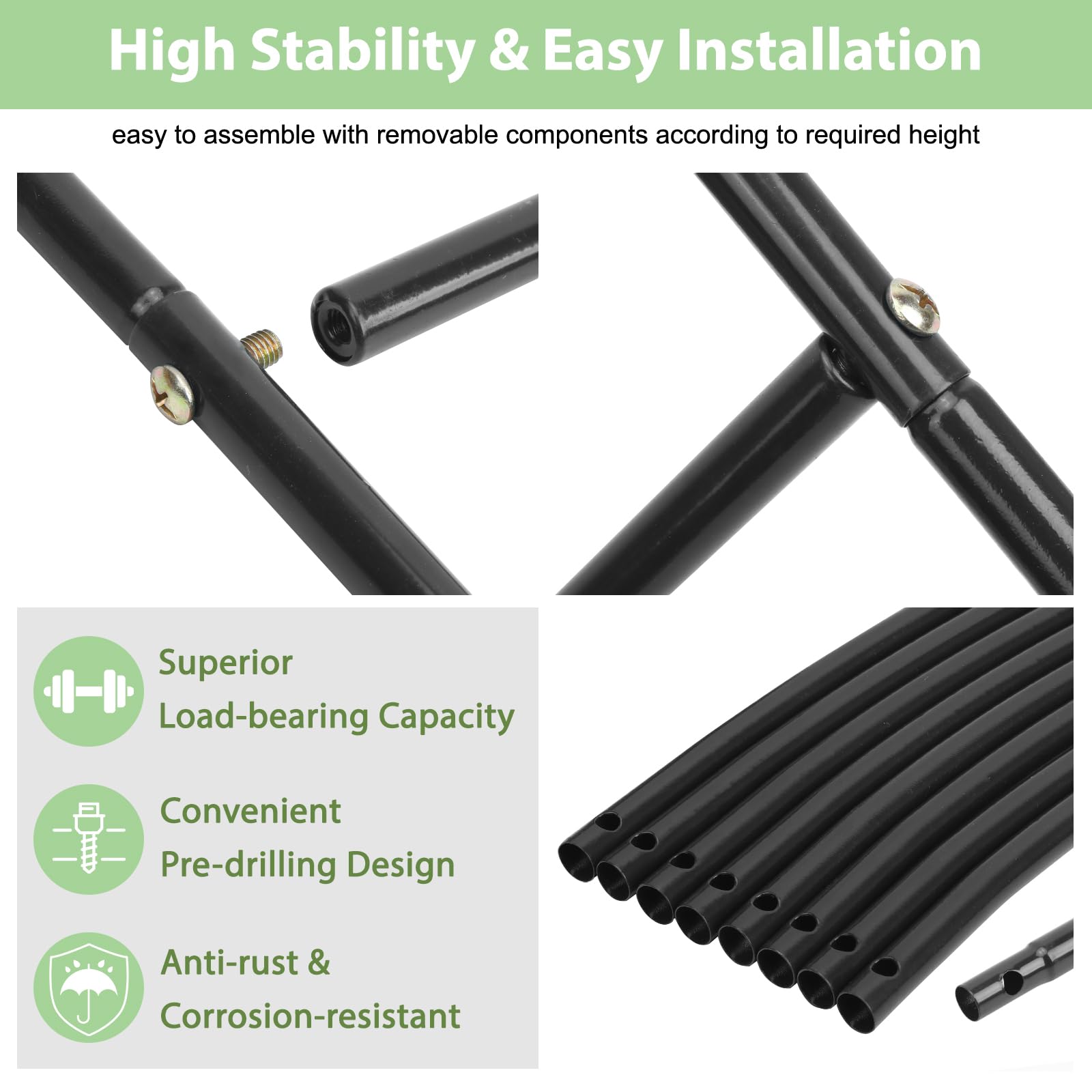 High Stability & Easy Installation

easy to assemble with removable components according to required height

Superior
Load-bearing Capacity

Convenient
Pre-drilling Design

Anti-rust &
Corrosion-resistant