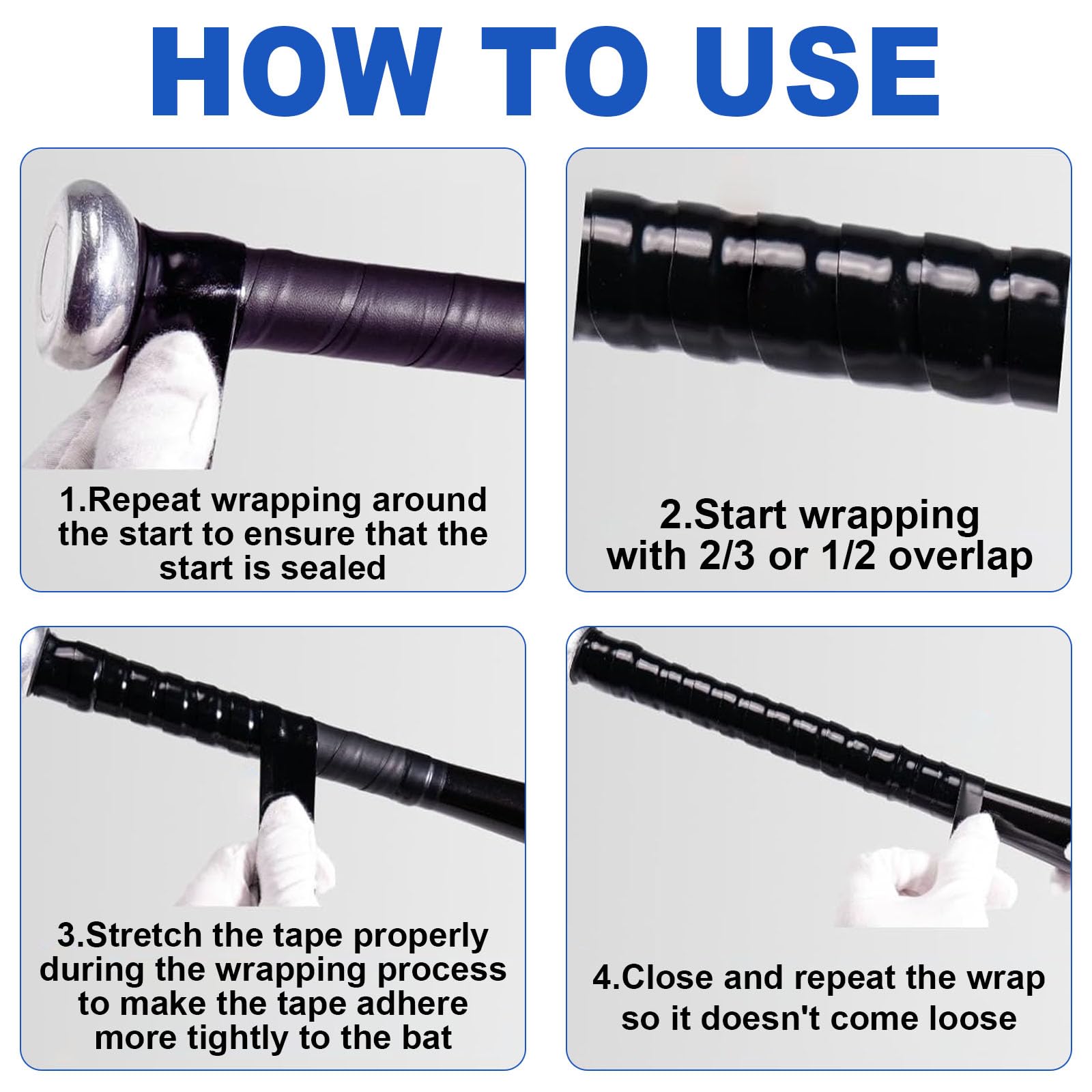 HOW TO USE

1.Repeat wrapping around the start to ensure that the start is sealed

2.Start wrapping with 2/3 or 1/2 overlap

3.Stretch the tape properly during the wrapping process to make the tape adhere more tightly to the bat

4.Close and repeat the wrap so it doesn't come loose