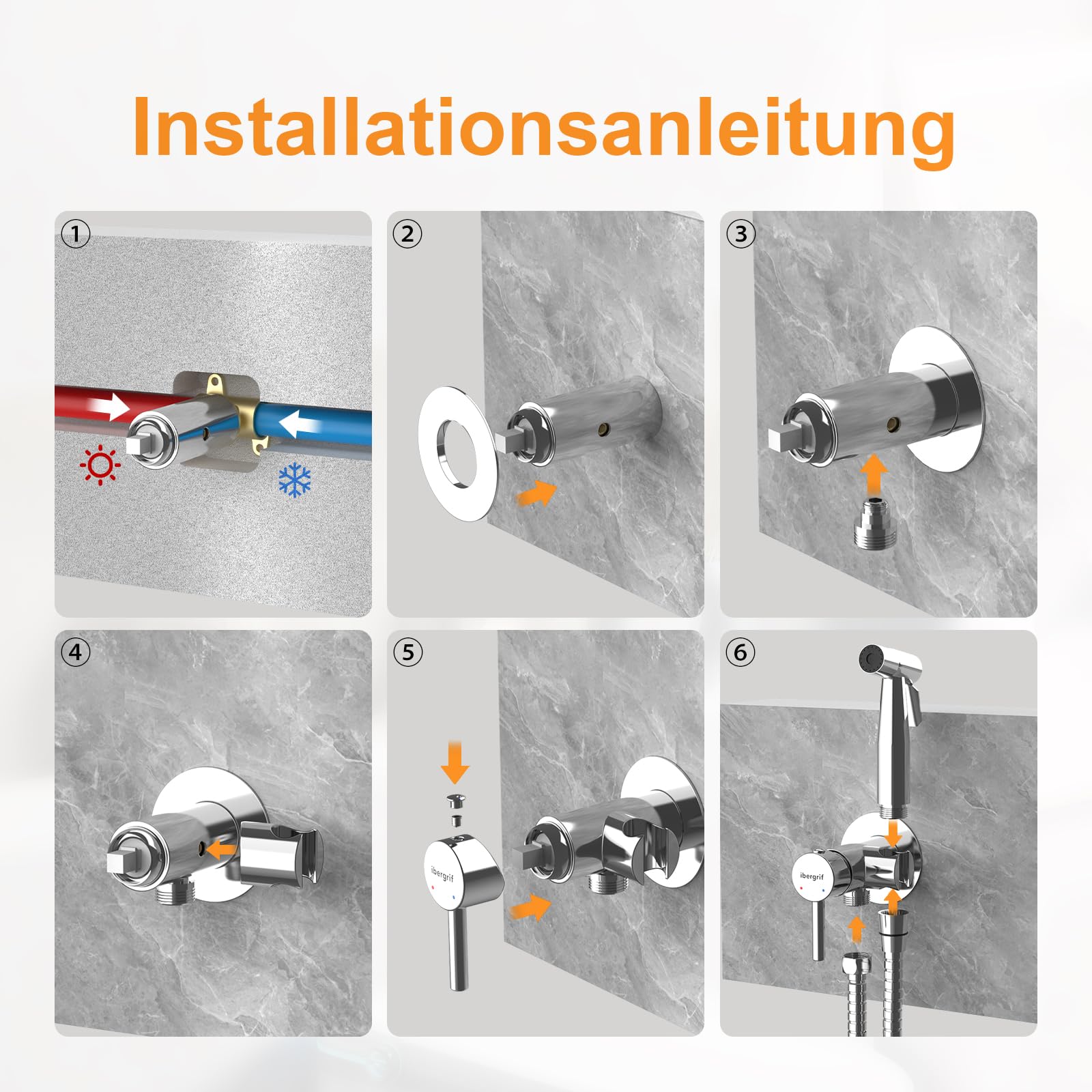 Installationsanleitung

①

②

③

④

⑤

ibergrif

⑥

ibergrif