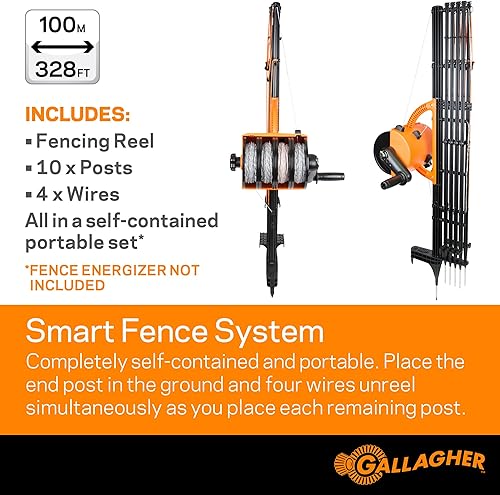 100M
328FT

INCLUDES:
▪ Fencing Reel
▪ 10 x Posts
▪ 4 x Wires
All in a self-contained portable set*

*FENCE ENERGIZER NOT INCLUDED

Smart Fence System
Completely self-contained and portable. Place the end post in the ground and four wires unreel simultaneously as you place each remaining post.

GALLAGHER