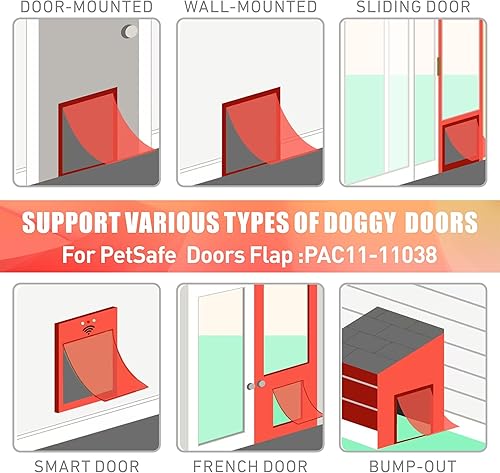 DOOR-MOUNTED

WALL-MOUNTED

SLIDING DOOR

SUPPORT VARIOUS TYPES OF DOGGY DOORS

For PetSafe Doors Flap :PAC11-11038

SMART DOOR

FRENCH DOOR

BUMP-OUT