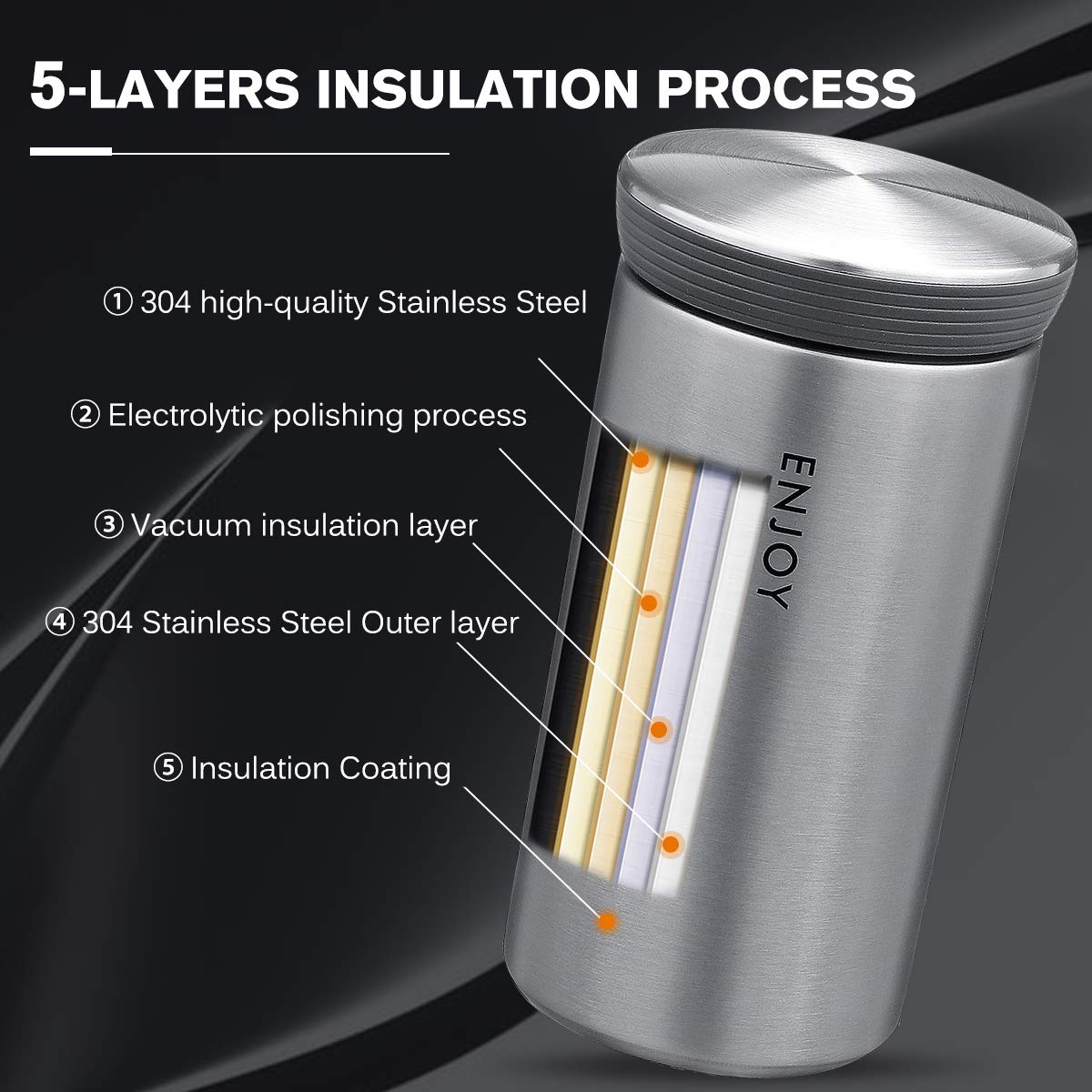 5-LAYERS INSULATION PROCESS

① 304 high-quality Stainless Steel

② Electrolytic polishing process

③ Vacuum insulation layer

④ 304 Stainless Steel Outer layer

⑤ Insulation Coating

ENJOY