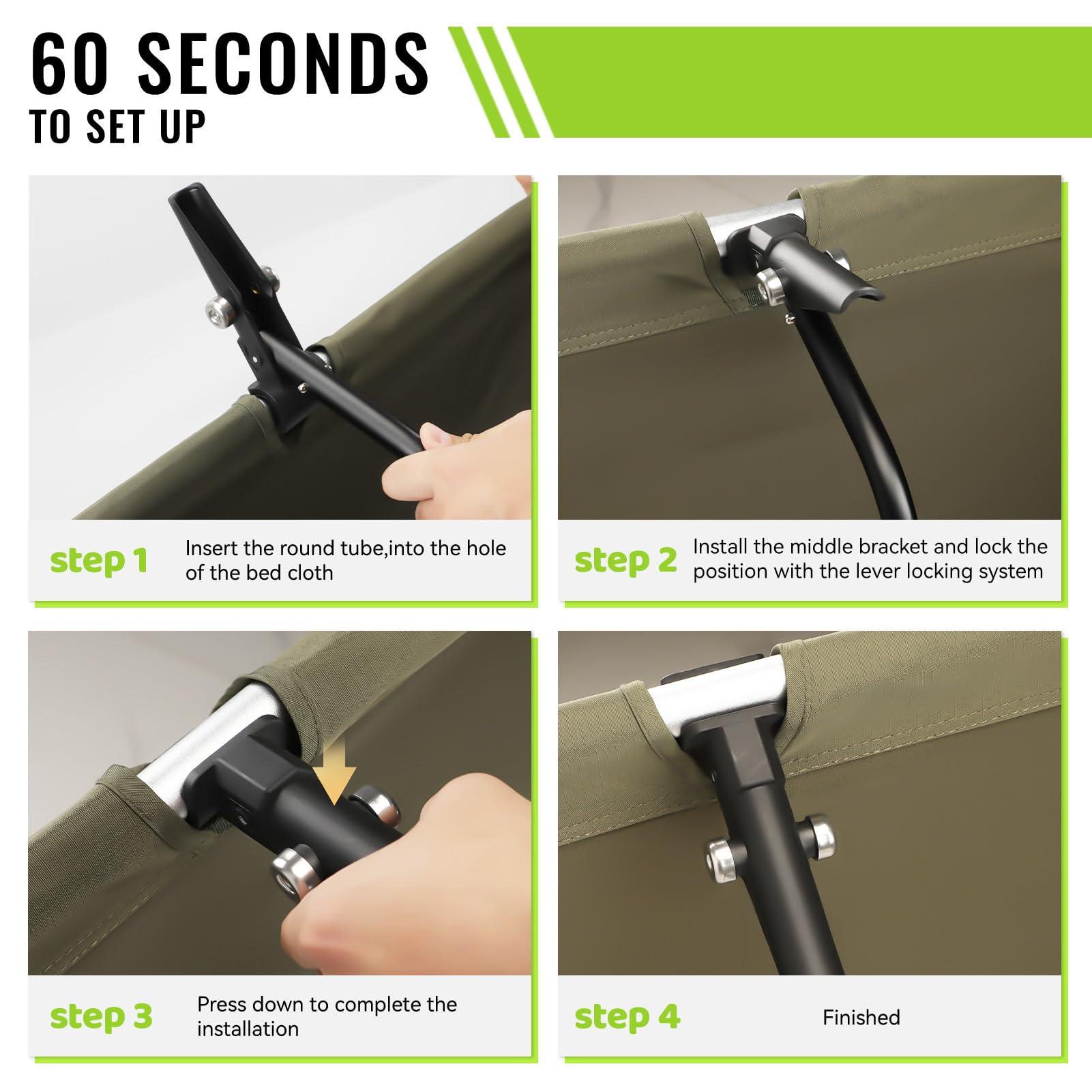 60 SECONDS
TO SET UP

step 1
Insert the round tube,into the hole of the bed cloth

step 2
Install the middle bracket and lock the position with the lever locking system

step 3
Press down to complete the installation

step 4
Finished