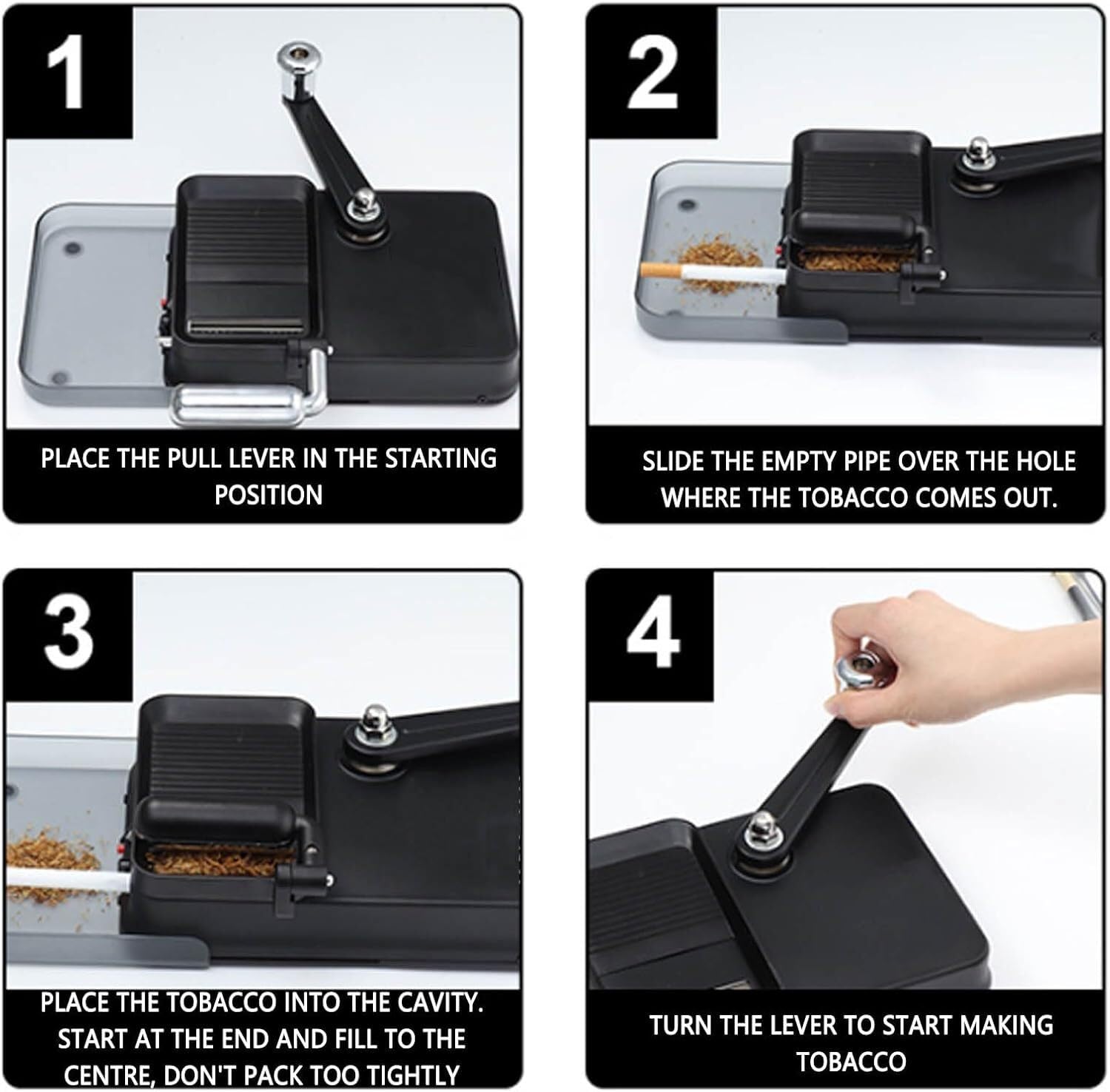 1

PLACE THE PULL LEVER IN THE STARTING POSITION

2

SLIDE THE EMPTY PIPE OVER THE HOLE WHERE THE TOBACCO COMES OUT.

3

PLACE THE TOBACCO INTO THE CAVITY. START AT THE END AND FILL TO THE CENTRE, DON'T PACK TOO TIGHTLY

4

TURN THE LEVER TO START MAKING TOBACCO