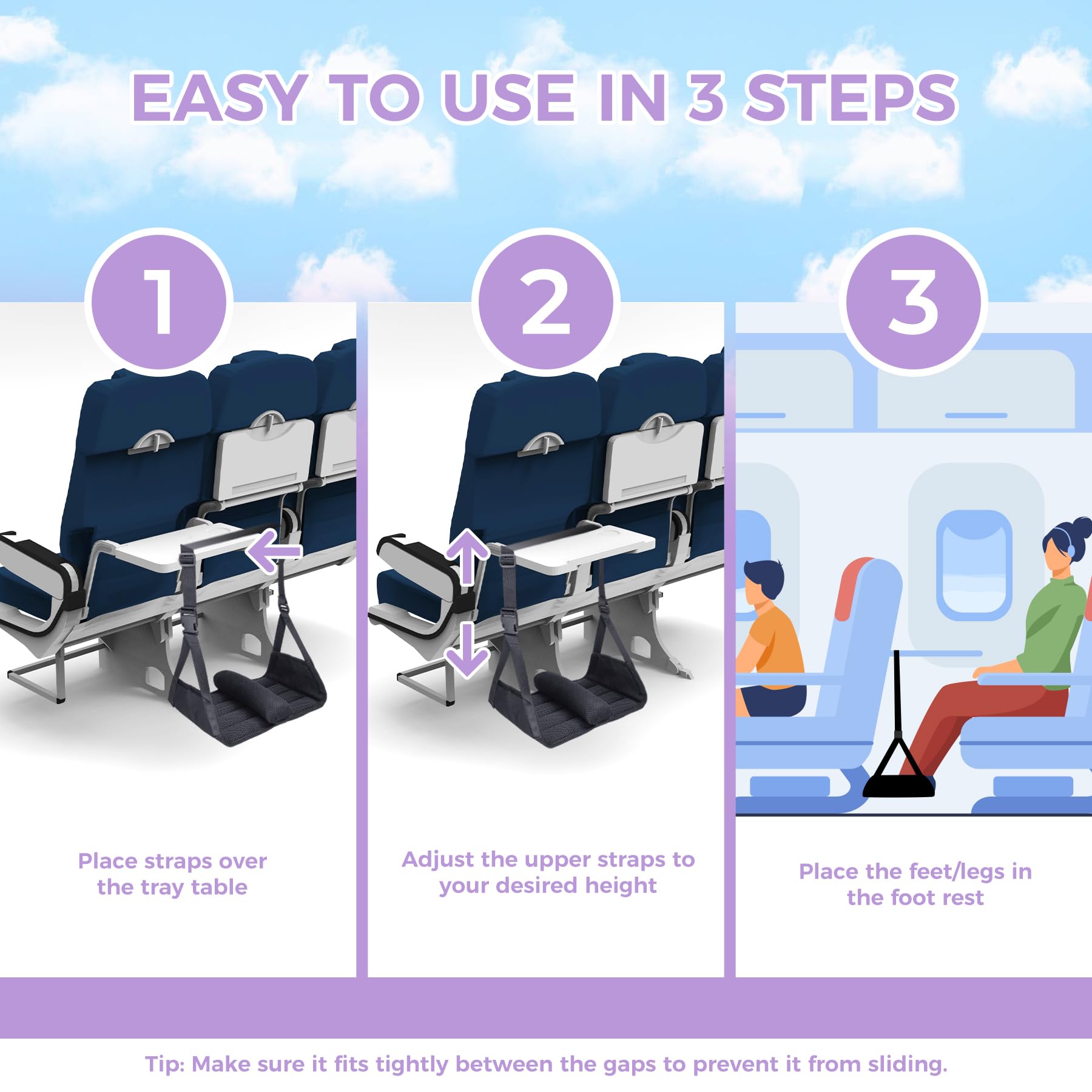 EASY TO USE IN 3 STEPS

1

Place straps over the tray table

2

Adjust the upper straps to your desired height

3

Place the feet/legs in the foot rest

Tip: Make sure it fits tightly between the gaps to prevent it from sliding.