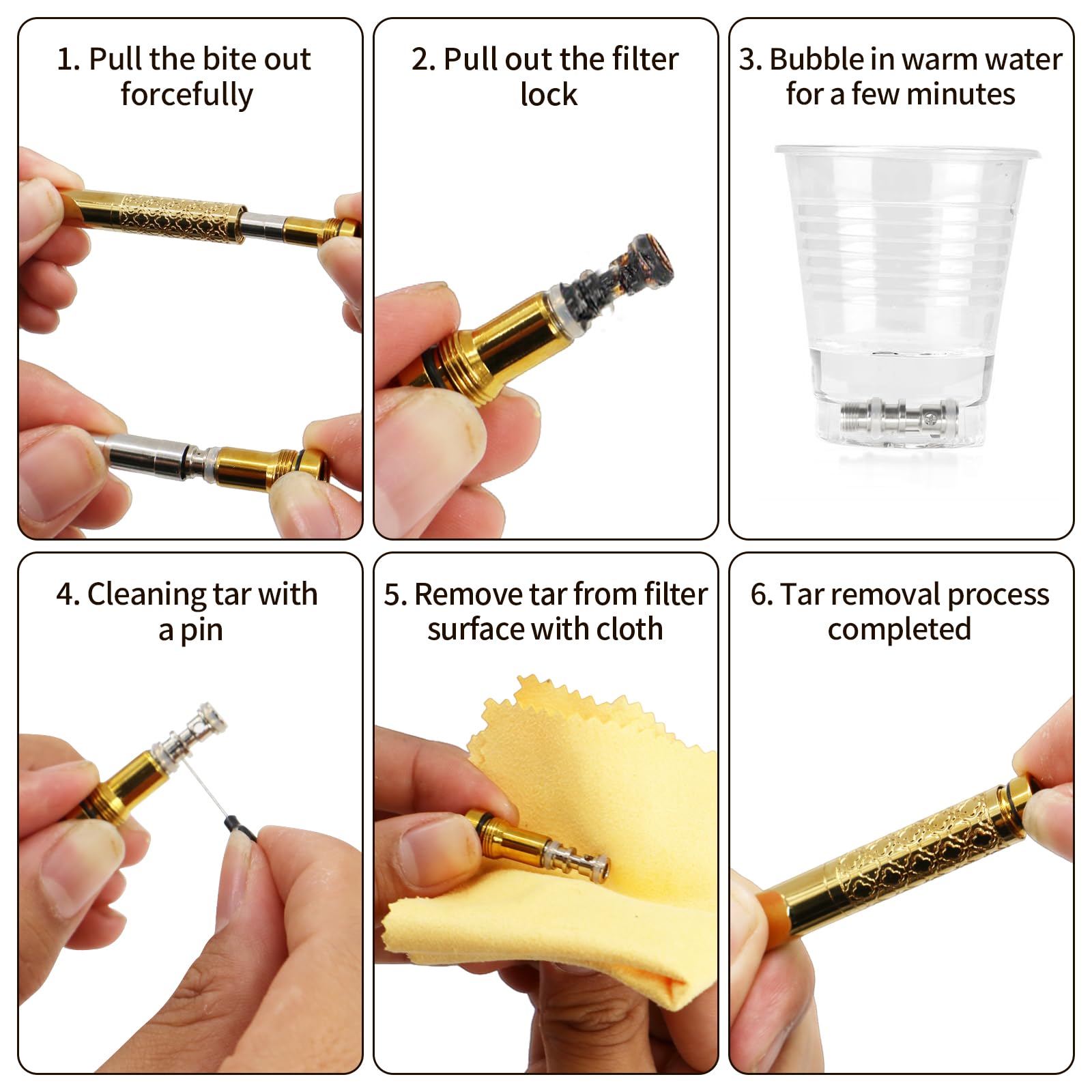 1. Pull the bite out forcefully

2. Pull out the filter lock

3. Bubble in warm water for a few minutes

4. Cleaning tar with a pin

5. Remove tar from filter surface with cloth

6. Tar removal process completed