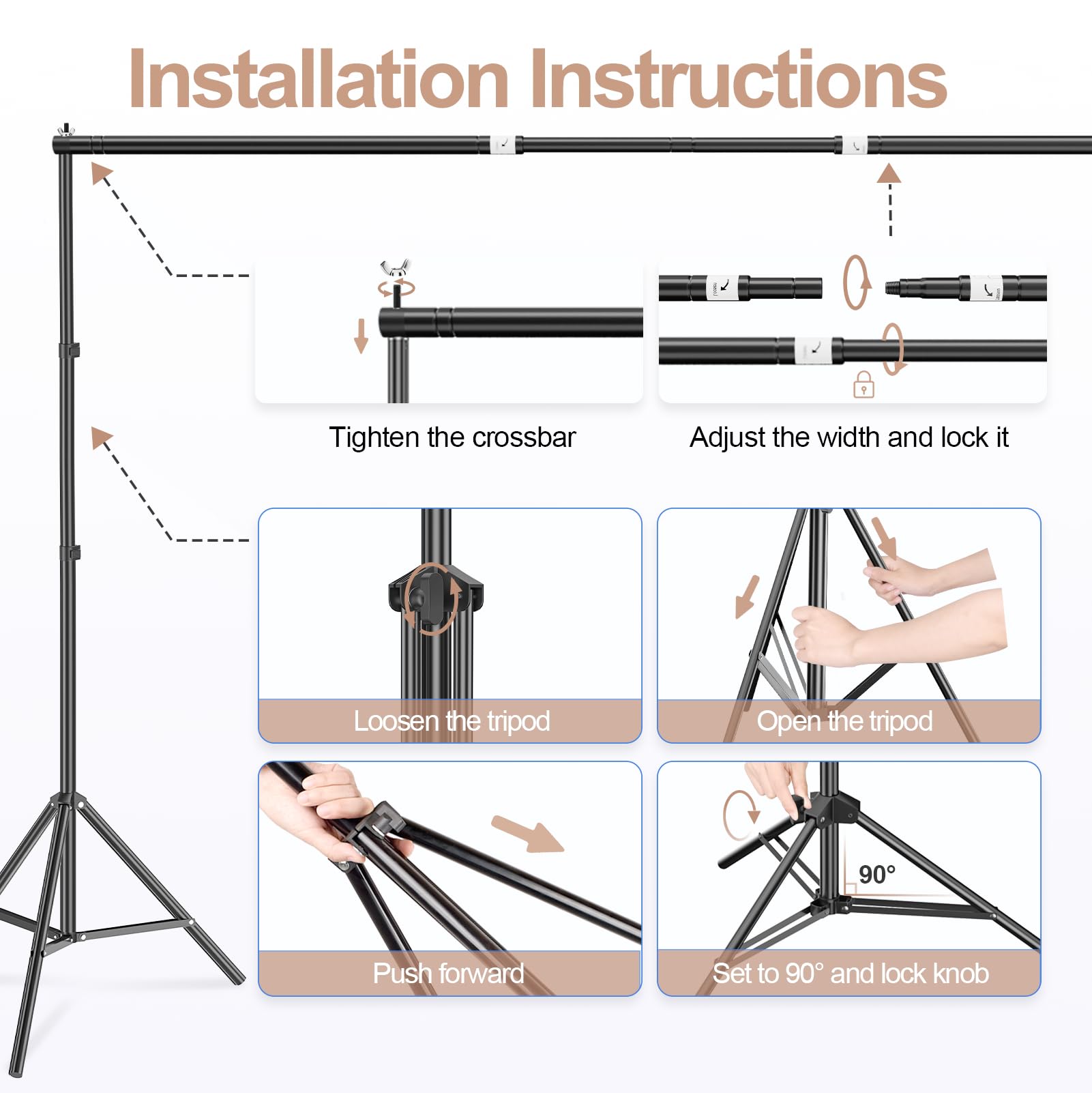 Installation Instructions

Tighten the crossbar

Adjust the width and lock it

Loosen the tripod

Open the tripod

Push forward

90°

Set to 90° and lock knob