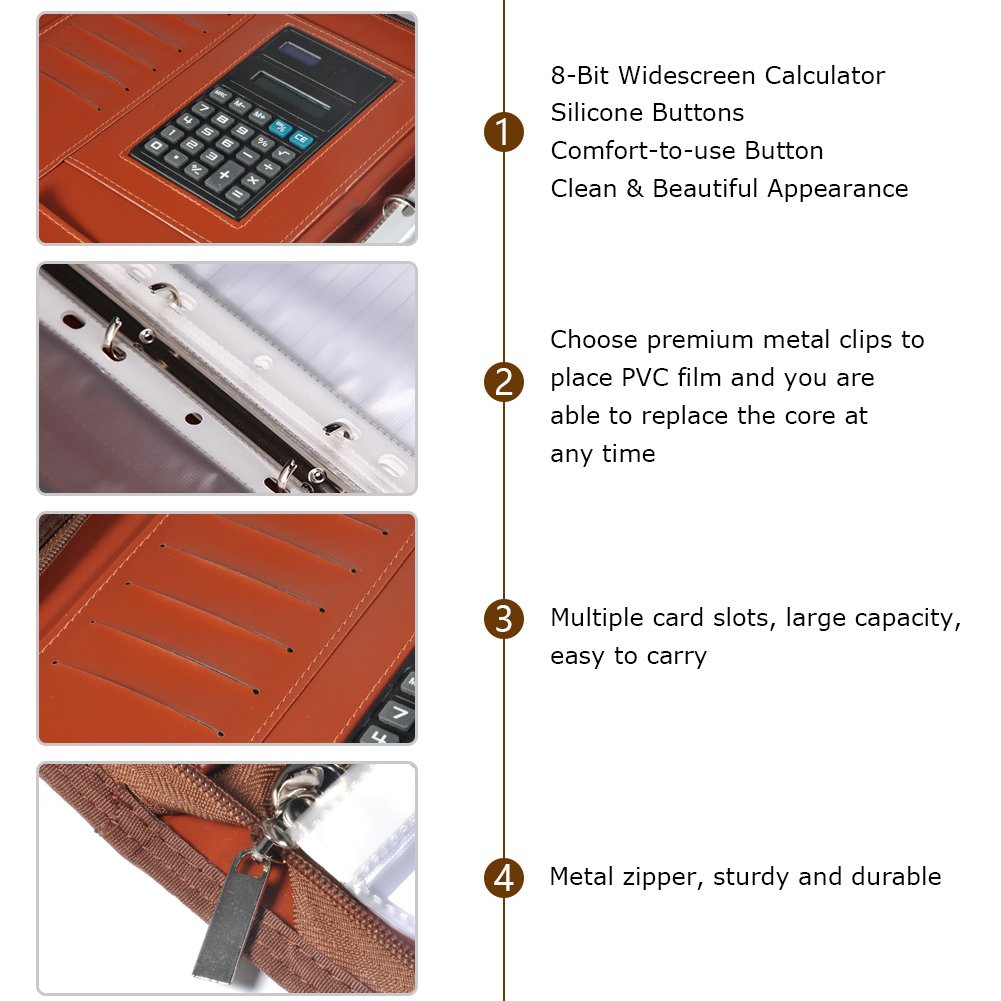 1

8-Bit Widescreen Calculator
Silicone Buttons
Comfort-to-use Button
Clean & Beautiful Appearance

2

Choose premium metal clips to place PVC film and you are able to replace the core at any time

3

Multiple card slots, large capacity, easy to carry

4

Metal zipper, sturdy and durable