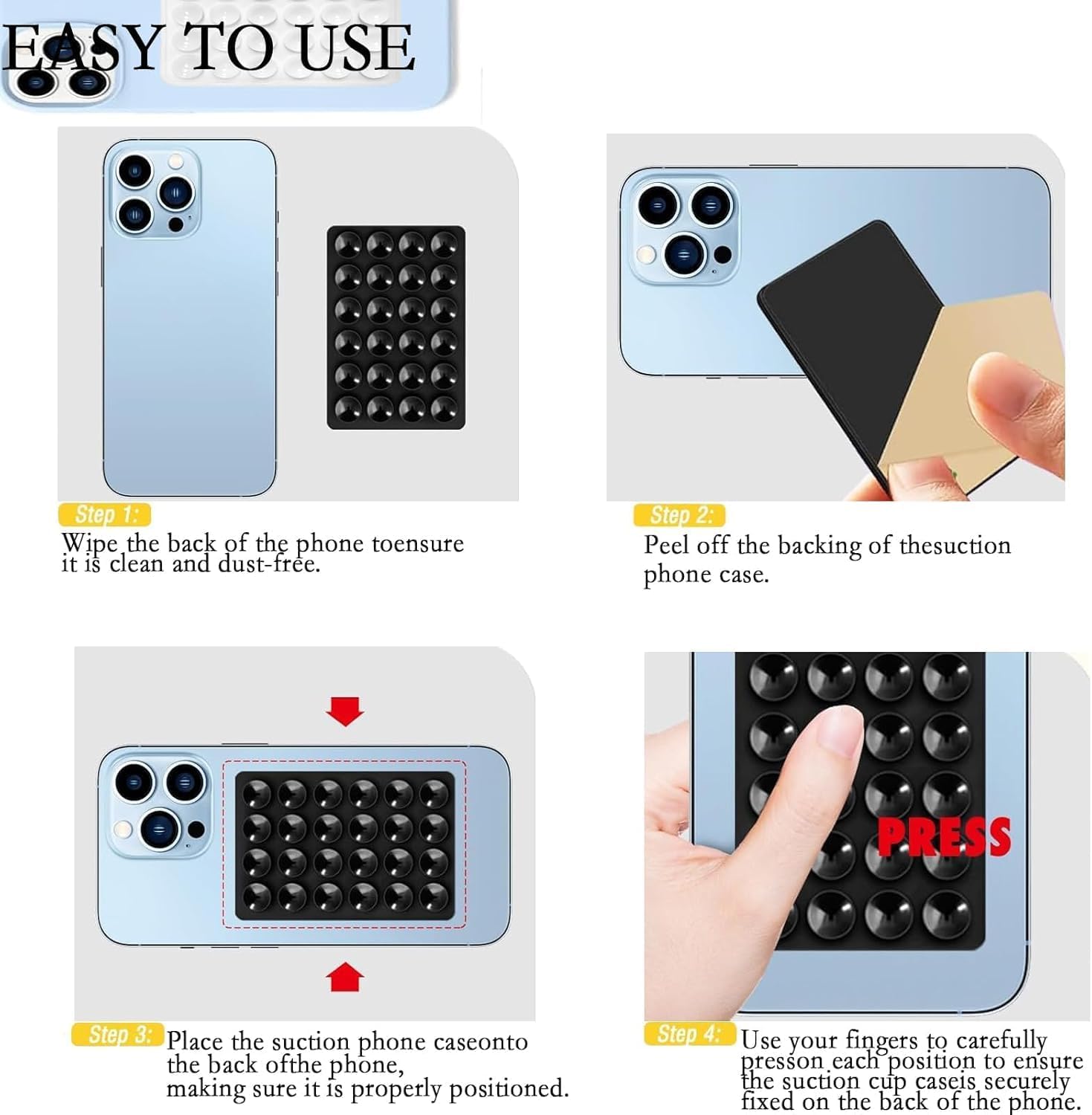 EASY TO USE

Step 1:
Wipe the back of the phone toensure it is clean and dust-free.

Step 2:
Peel off the backing of thesuction phone case.

Step 3:
Place the suction phone caseonto the back ofthe phone, making sure it is properly positioned.

PRESS

Step 4:
Use your fingers to carefully presson each position to ensure the suction cup caseis securely fixed on the back of the phone.