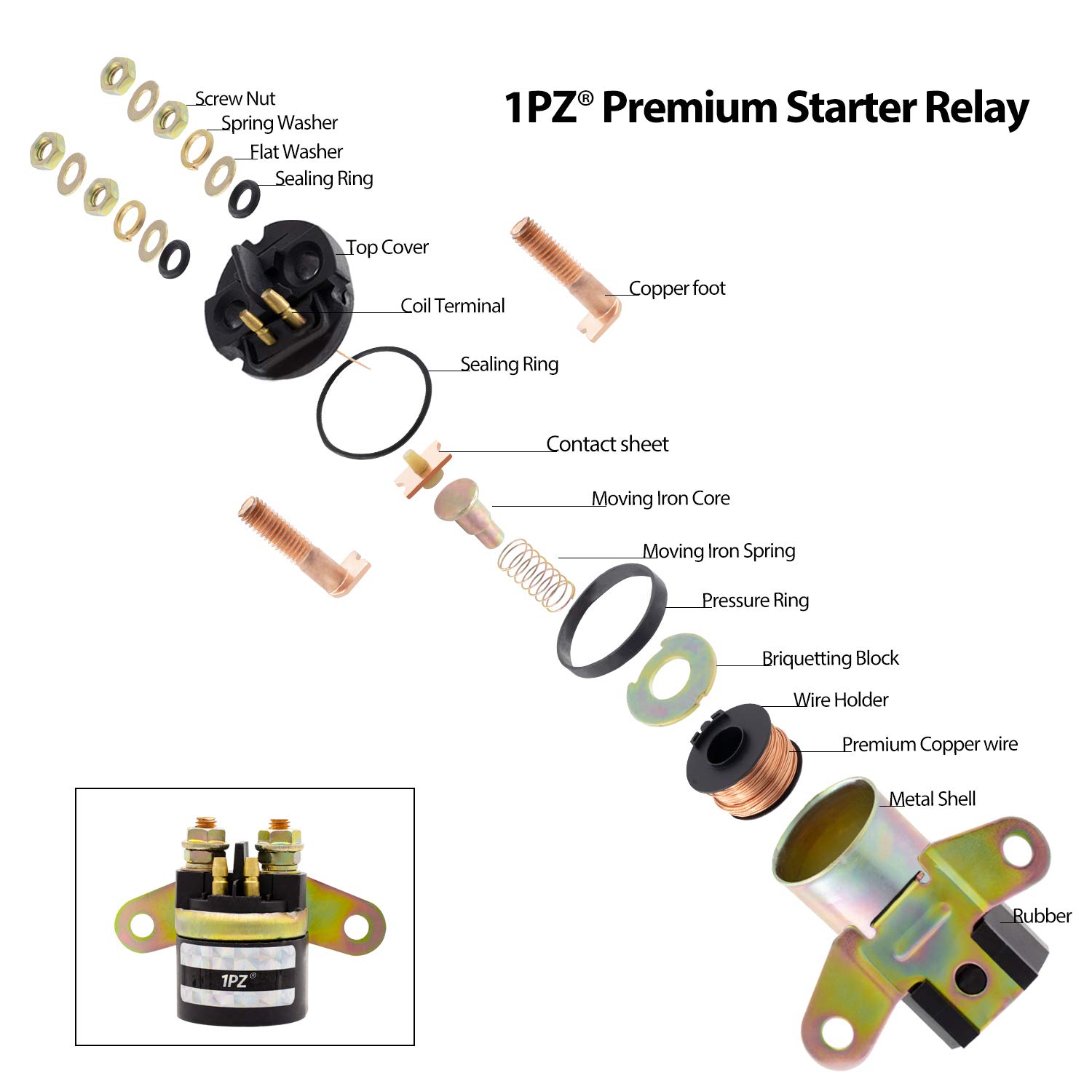 1PZ® Premium Starter Relay

Screw Nut
Spring Washer
Flat Washer
Sealing Ring
Top Cover
Coil Terminal
Copper foot
Sealing Ring
Contact sheet
Moving Iron Core
Moving Iron Spring
Pressure Ring
Briquetting Block
Wire Holder
Premium Copper wire
Metal Shell
Rubber

1PZ®