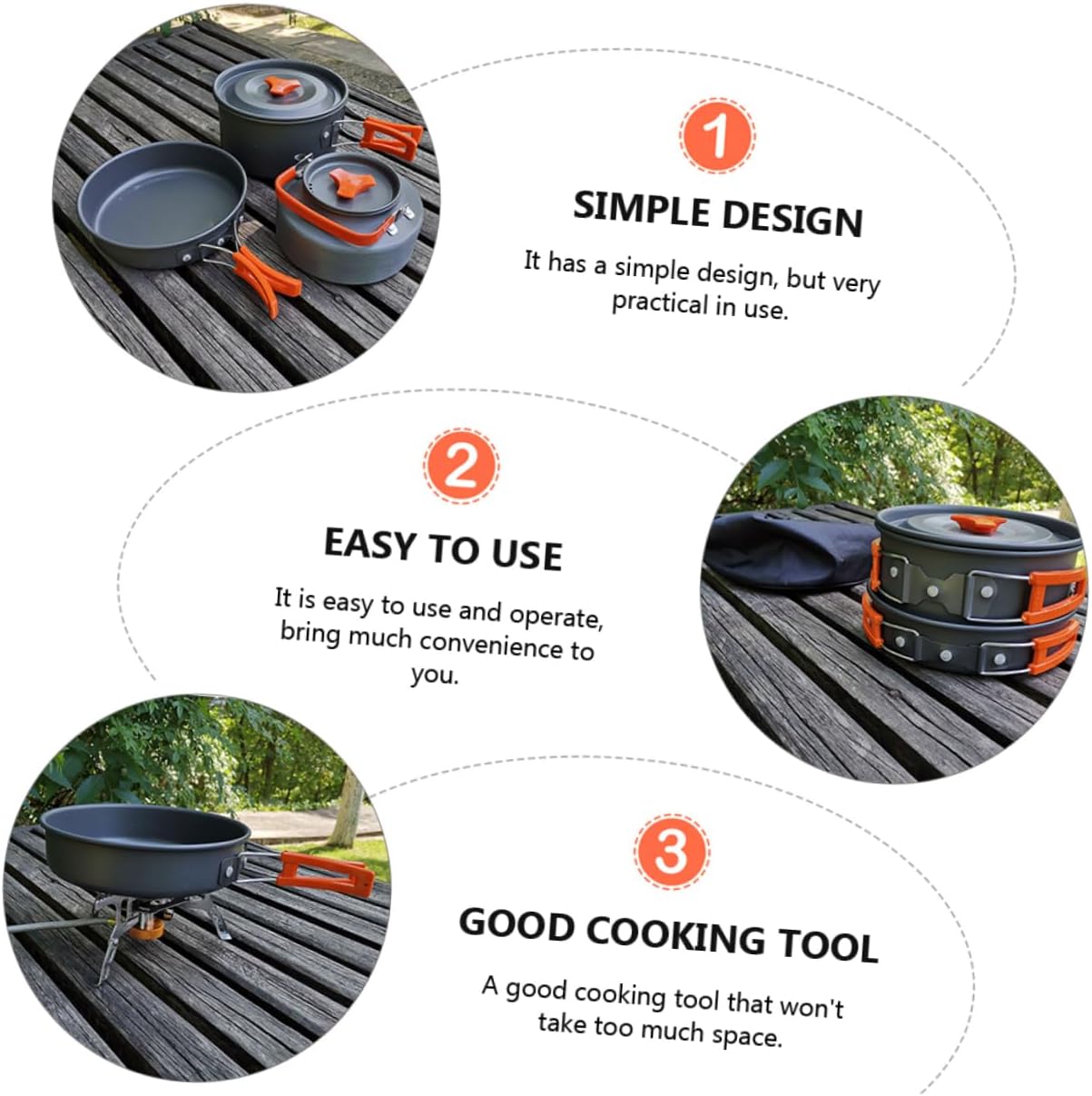 1

SIMPLE DESIGN

It has a simple design, but very practical in use.

2

EASY TO USE

It is easy to use and operate, bring much convenience to you.

3

GOOD COOKING TOOL

A good cooking tool that won't take too much space.