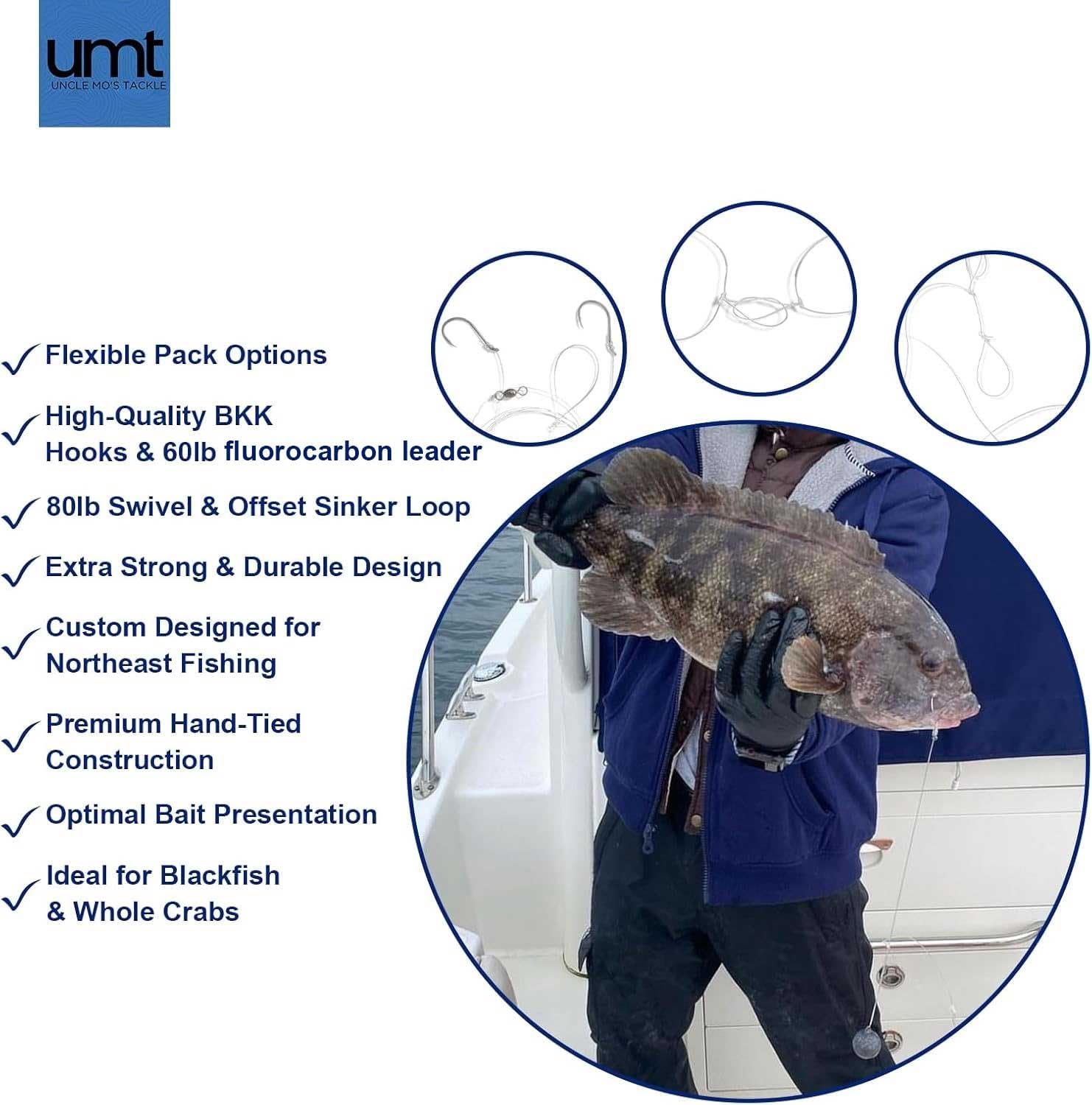 umt
UNCLE MO'S TACKLE

✓ Flexible Pack Options

✓ High-Quality BKK Hooks & 60lb fluorocarbon leader

✓ 80lb Swivel & Offset Sinker Loop

✓ Extra Strong & Durable Design

✓ Custom Designed for Northeast Fishing

✓ Premium Hand-Tied Construction

✓ Optimal Bait Presentation

✓ Ideal for Blackfish & Whole Crabs