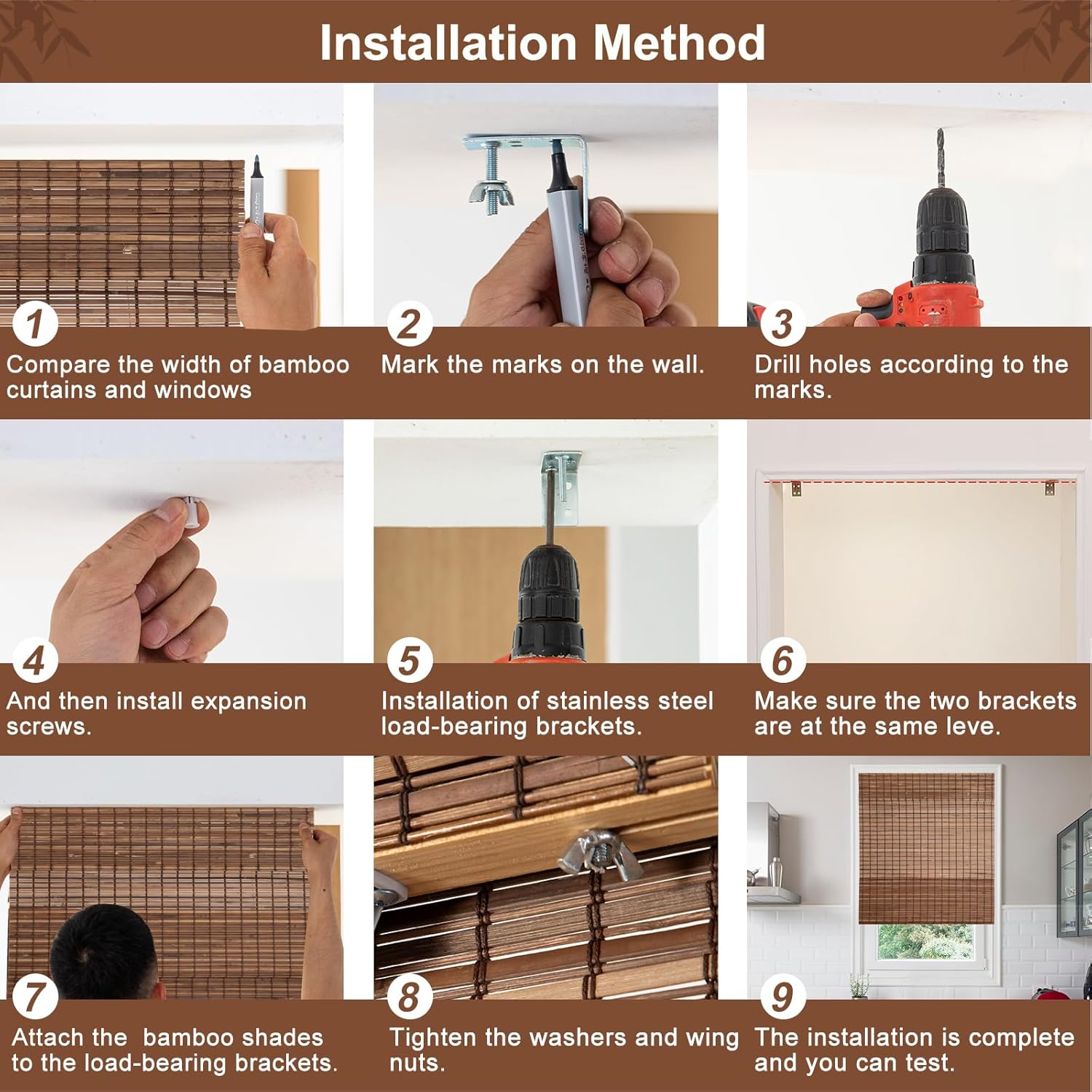 Installation Method

1
Compare the width of bamboo curtains and windows

2
Mark the marks on the wall.

3
Drill holes according to the marks.

4
And then install expansion screws.

5
Installation of stainless steel load-bearing brackets.

6
Make sure the two brackets are at the same leve.

7
Attach the bamboo shades to the load-bearing brackets.

8
Tighten the washers and wing nuts.

9
The installation is complete and you can test.