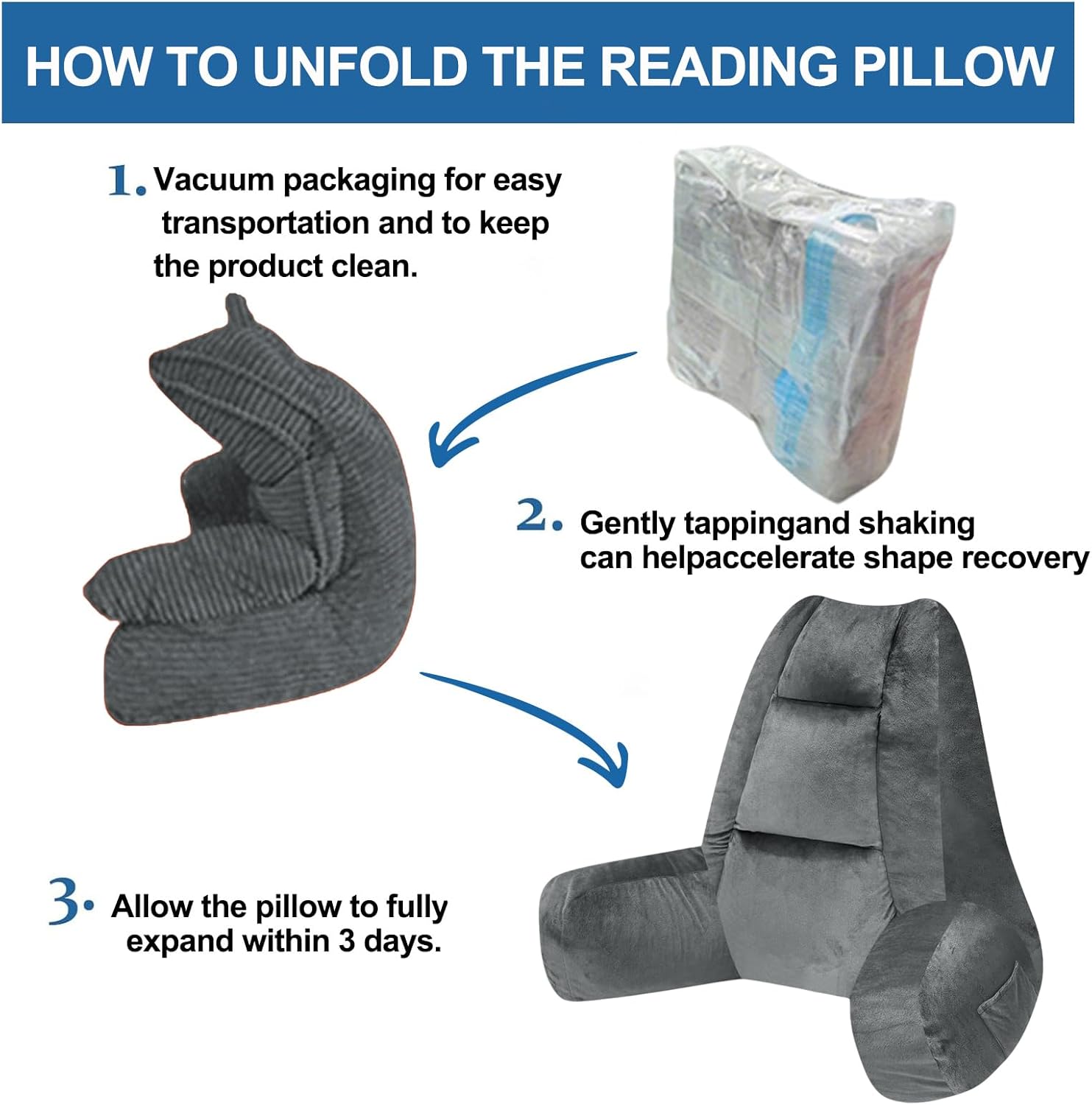 HOW TO UNFOLD THE READING PILLOW

1. Vacuum packaging for easy transportation and to keep the product clean.

2. Gently tappingand shaking can helpaccelerate shape recovery

3. Allow the pillow to fully expand within 3 days.